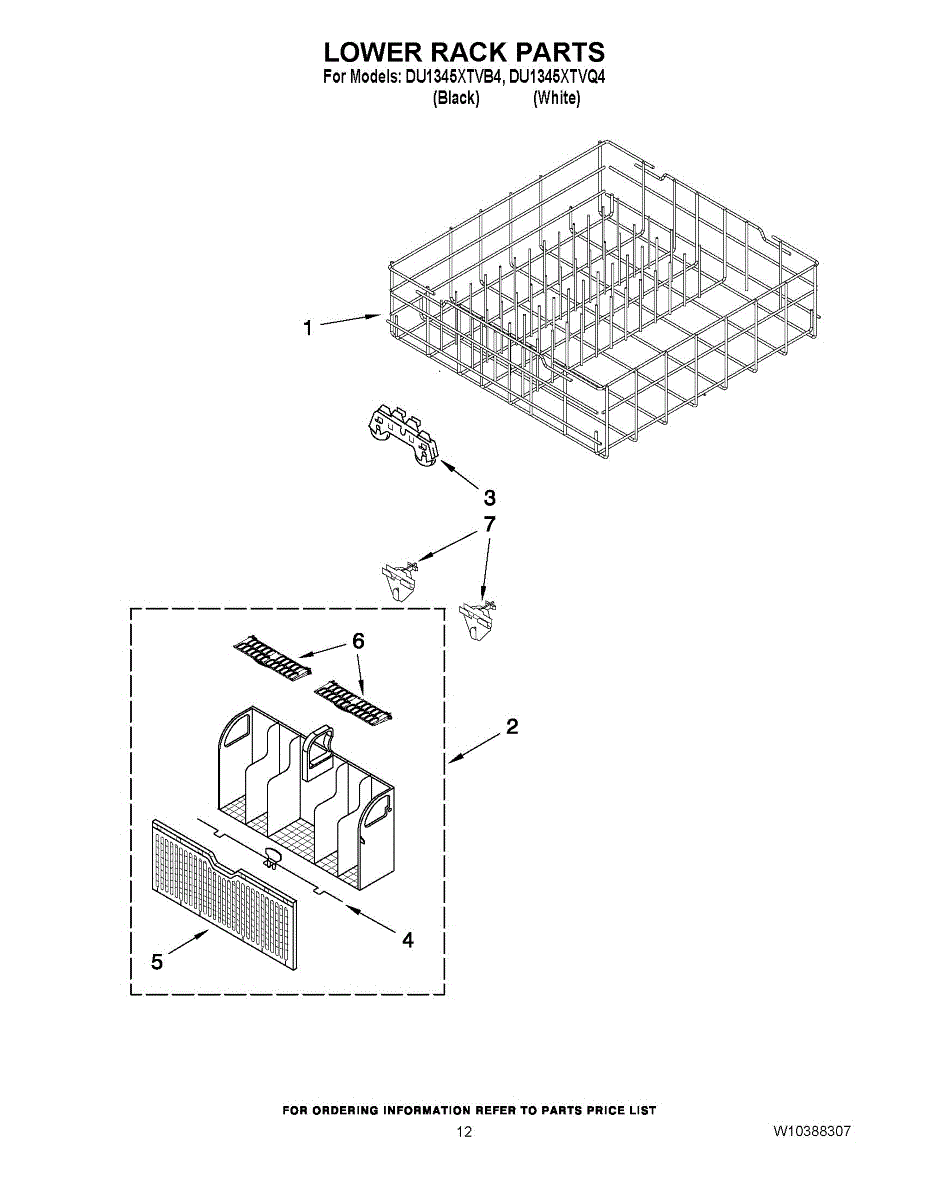 LOWER RACK PARTS
For Models: DU1345XTVB4, DU1345XTVQ4
(Black) (White)

1

3

7

6

2

4

5

FOR ORDERING INFORMATION REFER TO PARTS PRICE LIST

12

W10388307