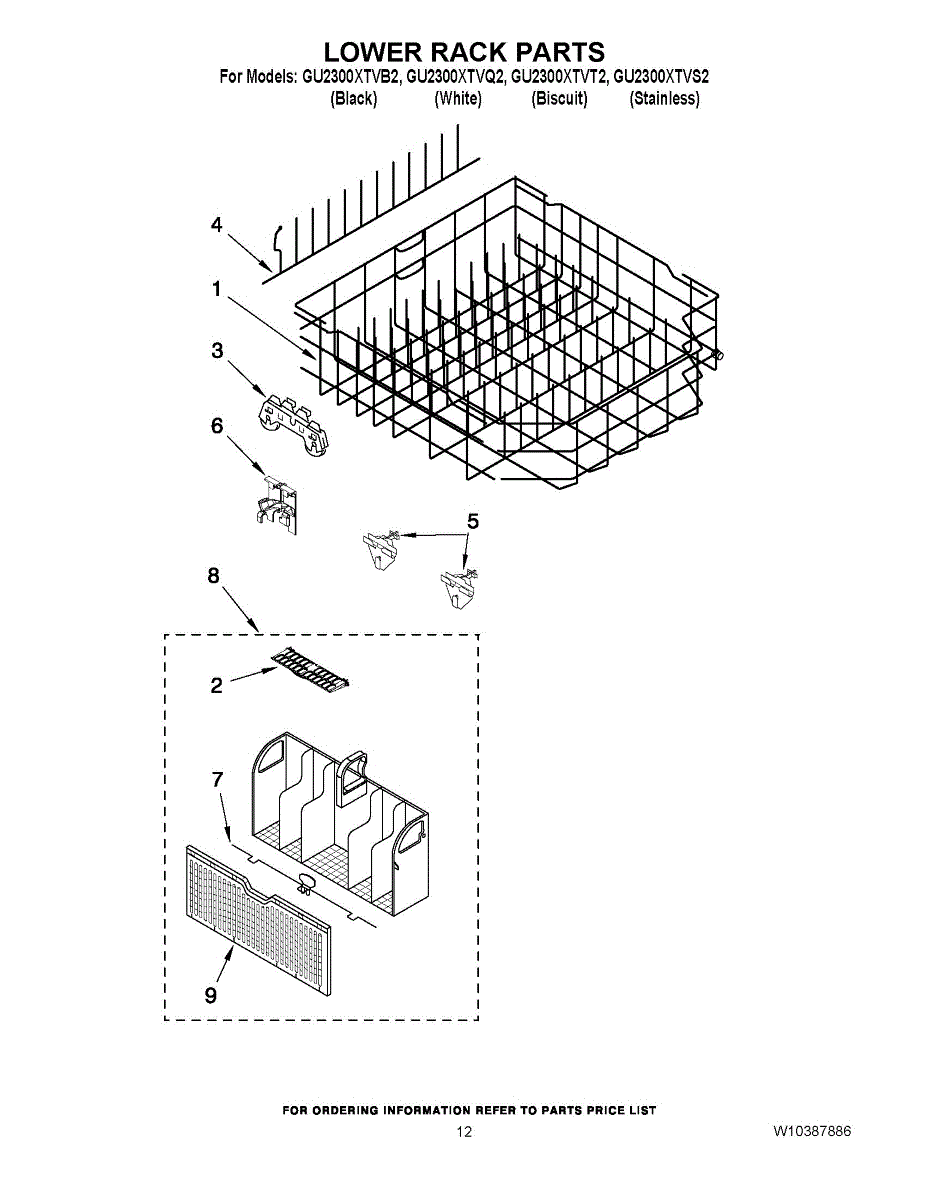 LOWER RACK PARTS
For Models: GU2300XTVB2, GU2300XTVQ2, GU2300XTVT2, GU2300XTVS2
(Black) (White) (Biscuit) (Stainless)

4
1
3
6
5
8
2
7
9

FOR ORDERING INFORMATION REFER TO PARTS PRICE LIST
12
W10387886