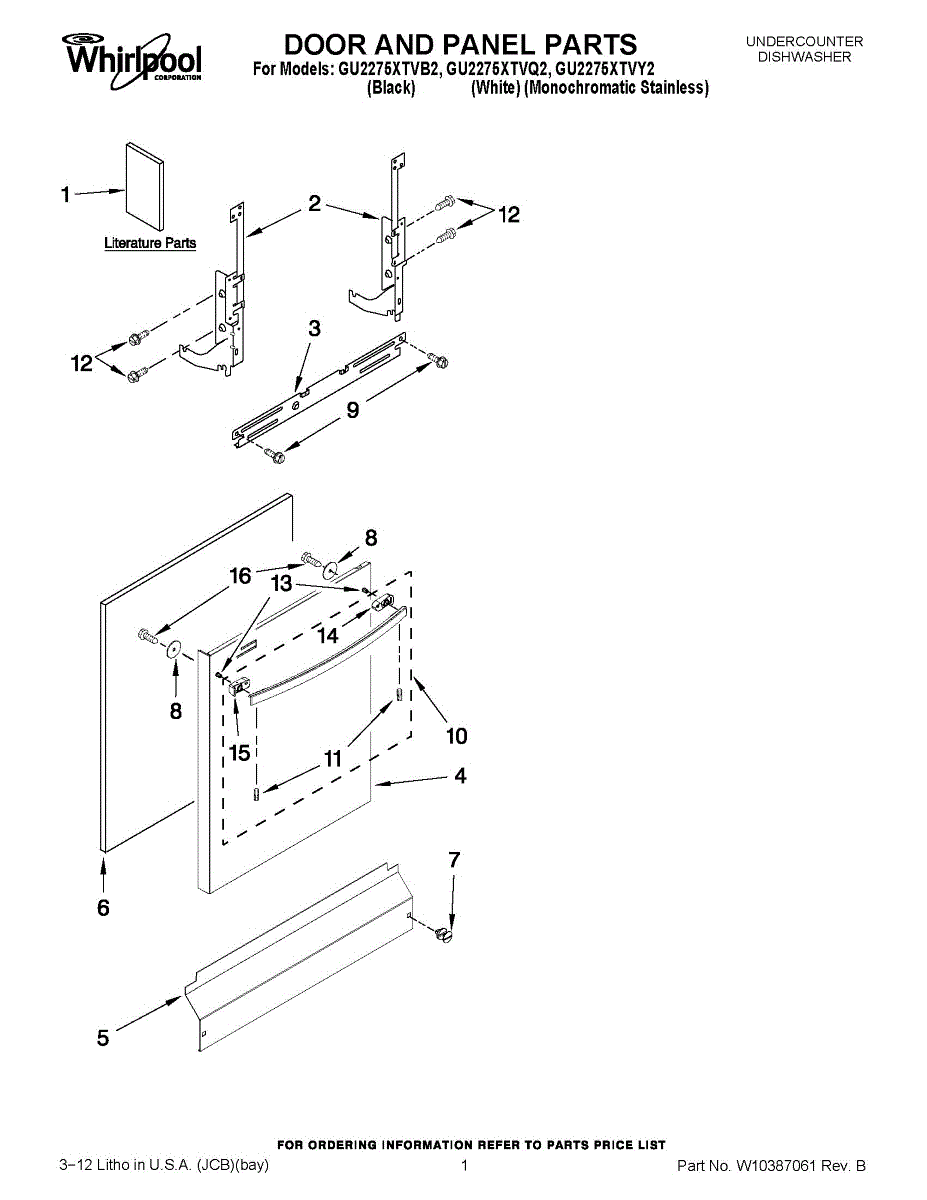 Whirlpool CORPORATION

DOOR AND PANEL PARTS
For Models: GU2275XTVB2, GU2275XTVQ2, GU2275XTVY2
(Black) (White) (Monochromatic Stainless)

UNDERCOUNTER DISHWASHER

1
Literature Parts
2
12
12
3
9
8
16
13
14
8
15
11
10
4
6
7
5

FOR ORDERING INFORMATION REFER TO PARTS PRICE LIST
3−12 Litho in U.S.A. (JCB)(bay)
1
Part No. W10387061 Rev. B