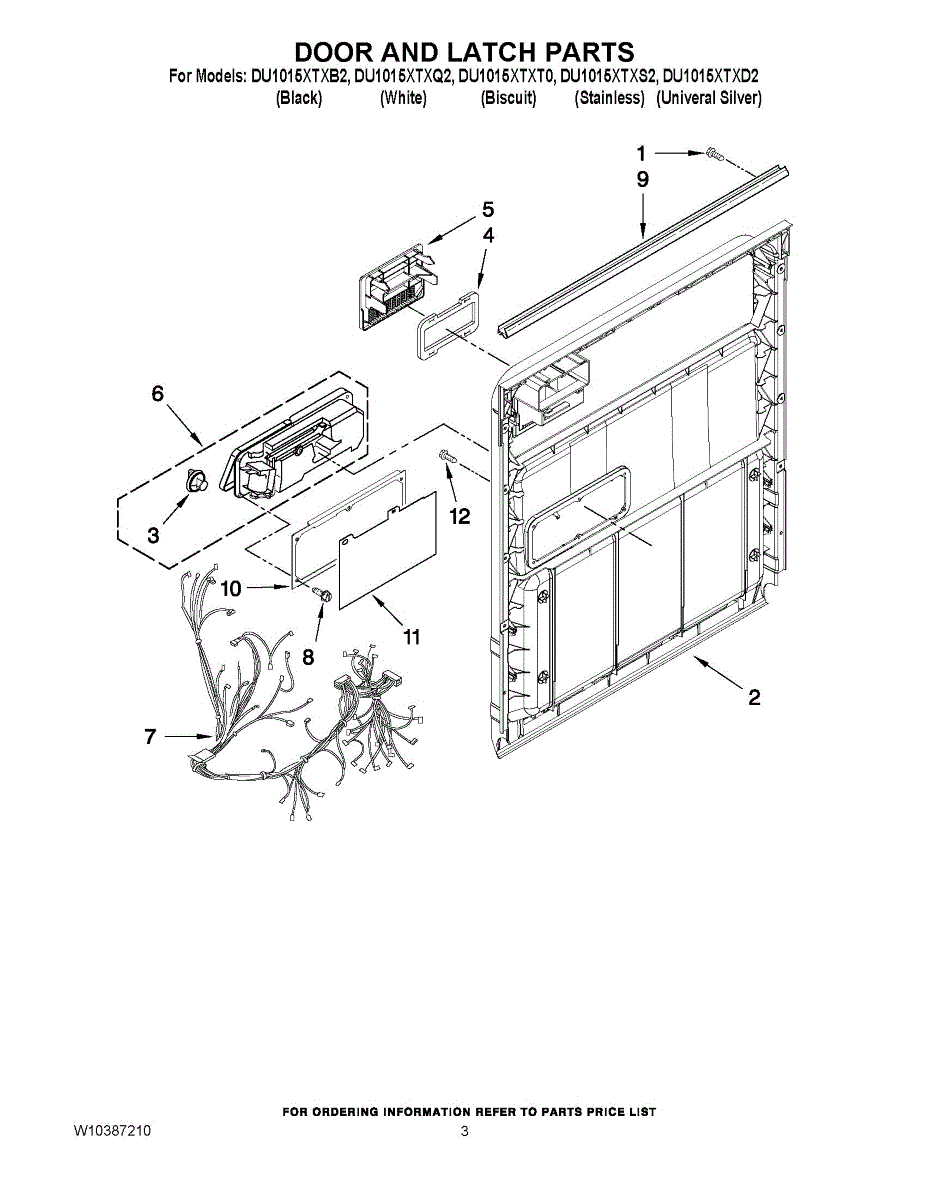 DOOR AND LATCH PARTS
For Models: DU1015XTXB2, DU1015XTXQ2, DU1015XTXT0, DU1015XTXS2, DU1015XTXD2
(Black) (White) (Biscuit) (Stainless) (Univeral Silver)

1
9
5
4
6
3
12
10
8
11
7
2

FOR ORDERING INFORMATION REFER TO PARTS PRICE LIST
W10387210 3