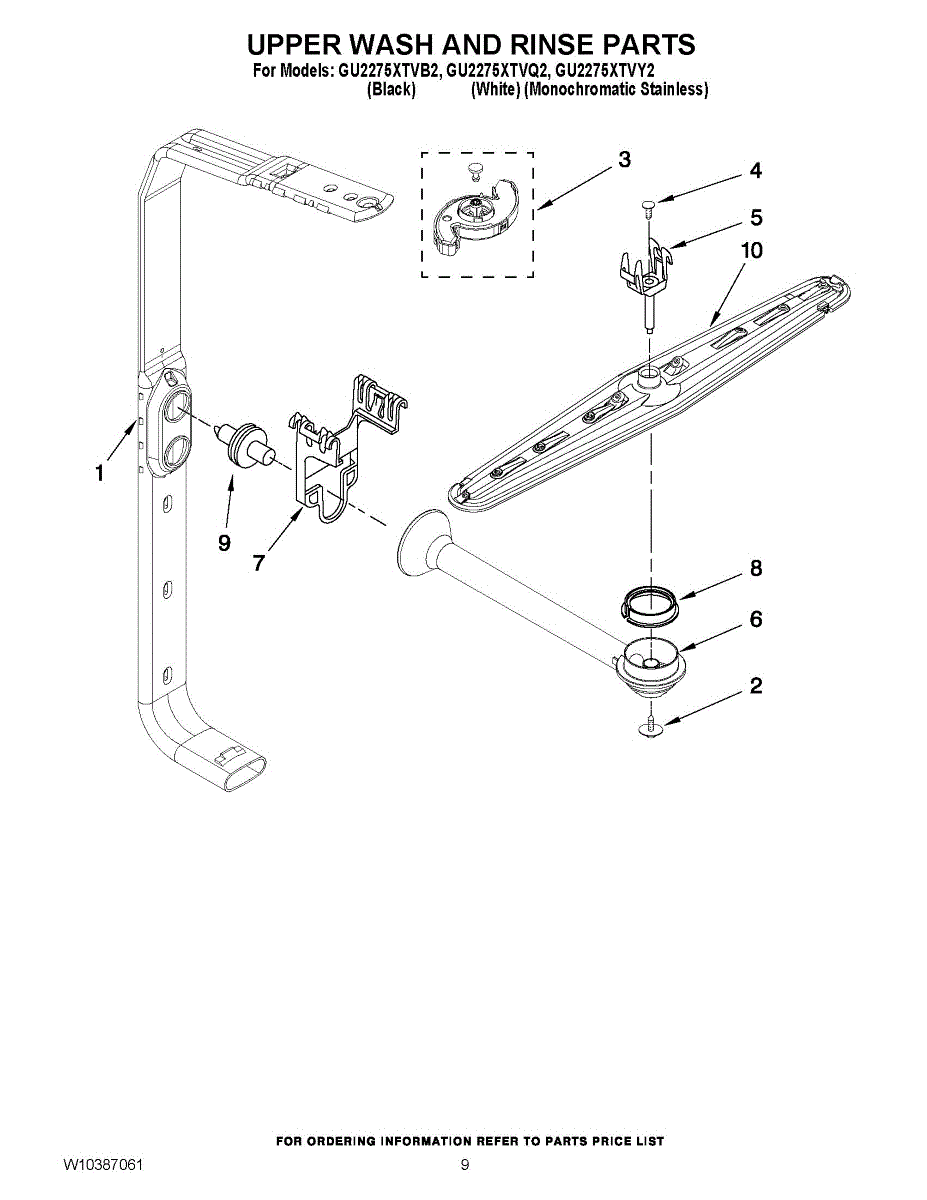 UPPER WASH AND RINSE PARTS
For Models: GU2275XTVB2, GU2275XTVQ2, GU2275XTVY2
(Black) (White) (Monochromatic Stainless)

3
4
5
10
1
9
7
8
6
2

FOR ORDERING INFORMATION REFER TO PARTS PRICE LIST
W10387061
9