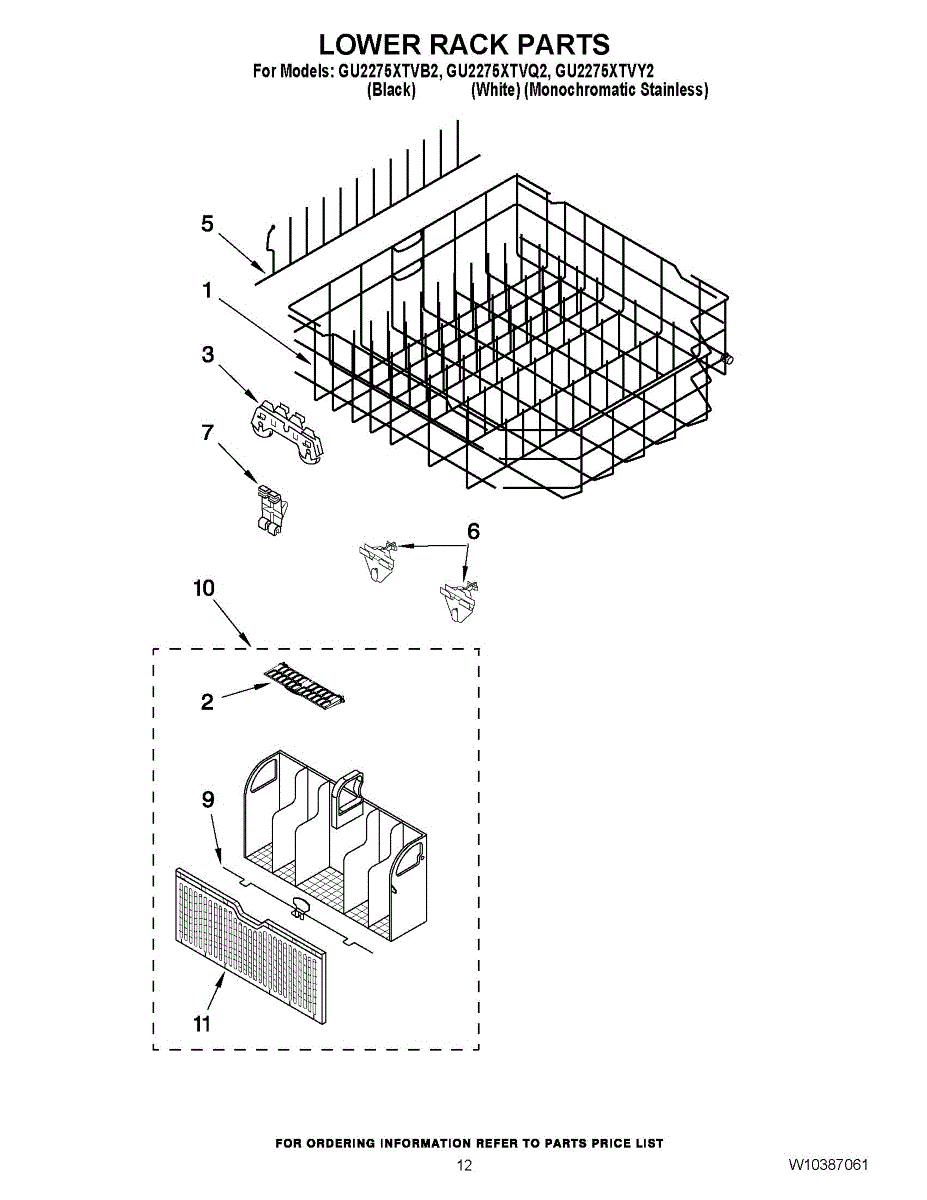 LOWER RACK PARTS
For Models: GU2275XTVB2, GU2275XTVQ2, GU2275XTVY2
(Black) (White) (Monochromatic Stainless)

5
1
3
7
6
10
2
9
11

FOR ORDERING INFORMATION REFER TO PARTS PRICE LIST
12
W10387061