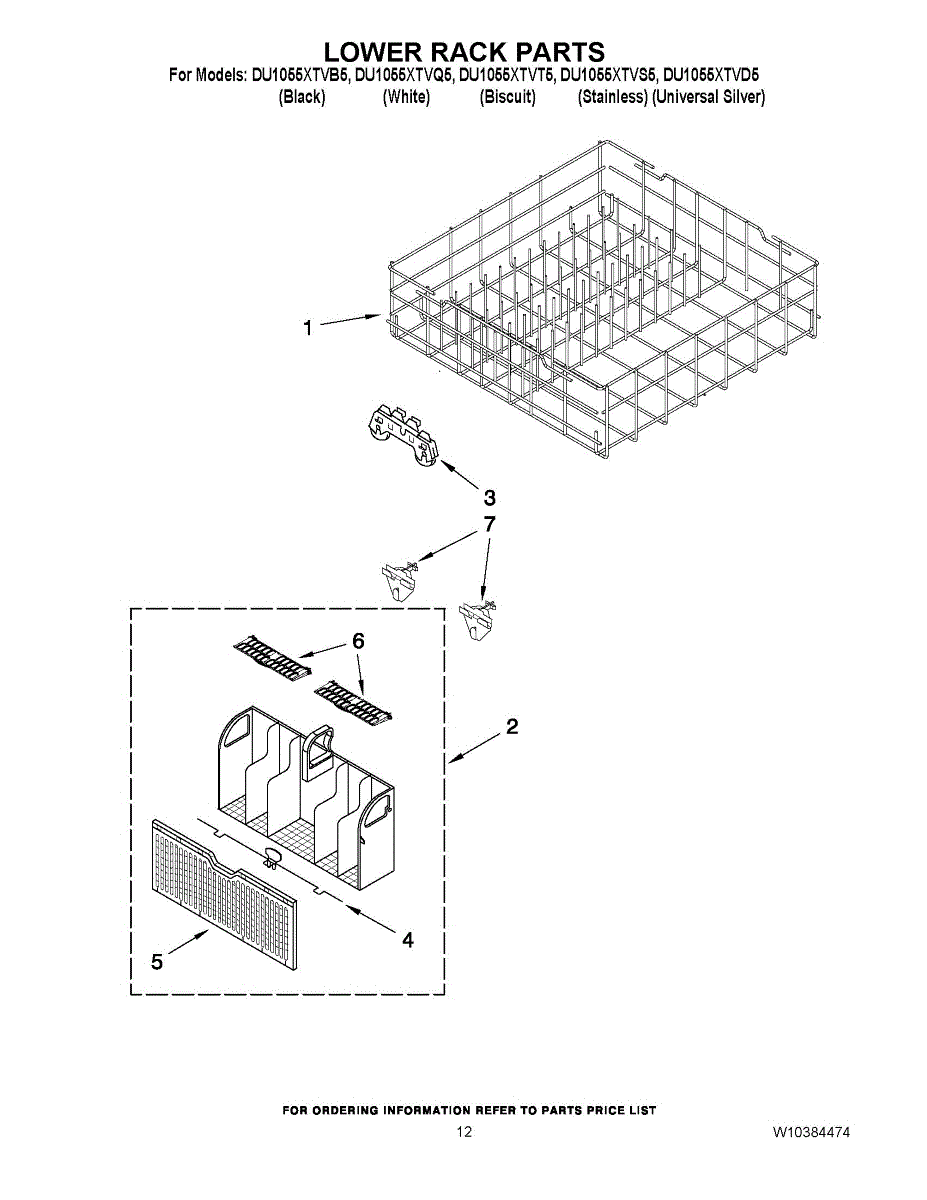 LOWER RACK PARTS
For Models: DU1055XTVB5, DU1055XTVQ5, DU1055XTVT5, DU1055XTVS5, DU1055XTVD5
(Black) (White) (Biscuit) (Stainless) (Universal Silver)

1
3
7
6
2
4
5

FOR ORDERING INFORMATION REFER TO PARTS PRICE LIST
12
W10384474