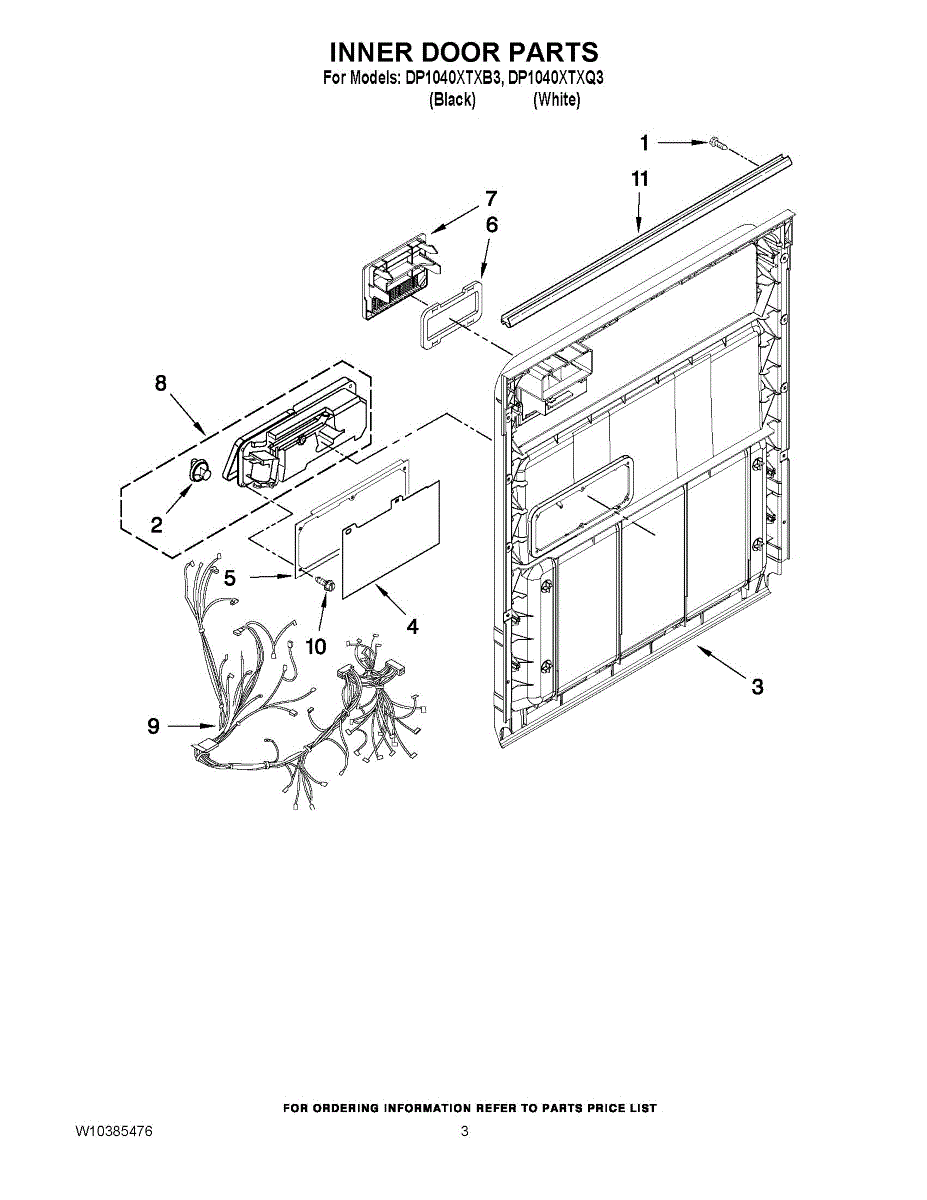 INNER DOOR PARTS
For Models: DP1040XTXB3, DP1040XTXQ3
(Black) (White)

1
11
7
6
8
2
5
10
4
9
3

FOR ORDERING INFORMATION REFER TO PARTS PRICE LIST

W10385476

3