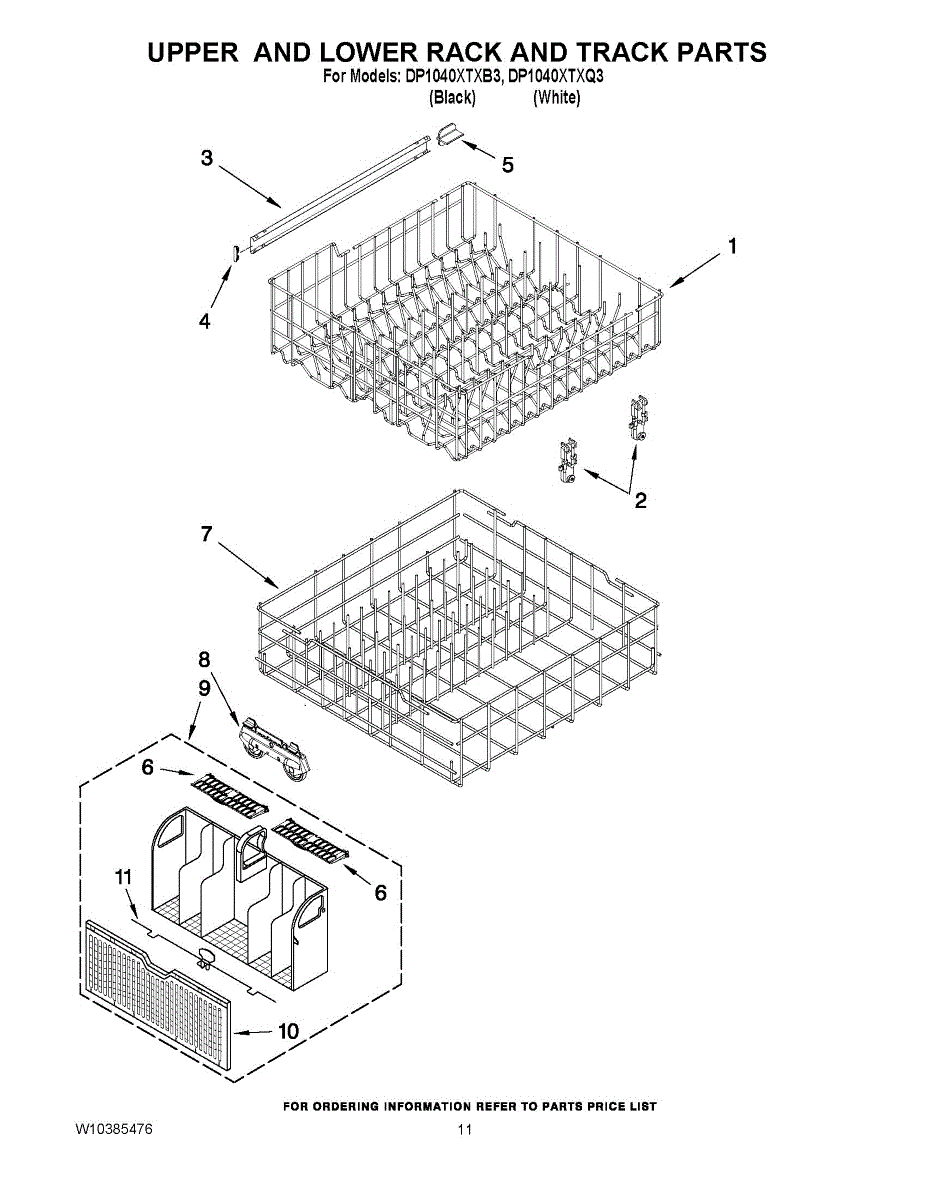 UPPER AND LOWER RACK AND TRACK PARTS
For Models: DP1040XTXB3, DP1040XTXQ3
(Black) (White)

3
5
1
4
2
7
8
9
6
6
11
10

FOR ORDERING INFORMATION REFER TO PARTS PRICE LIST

W10385476

11