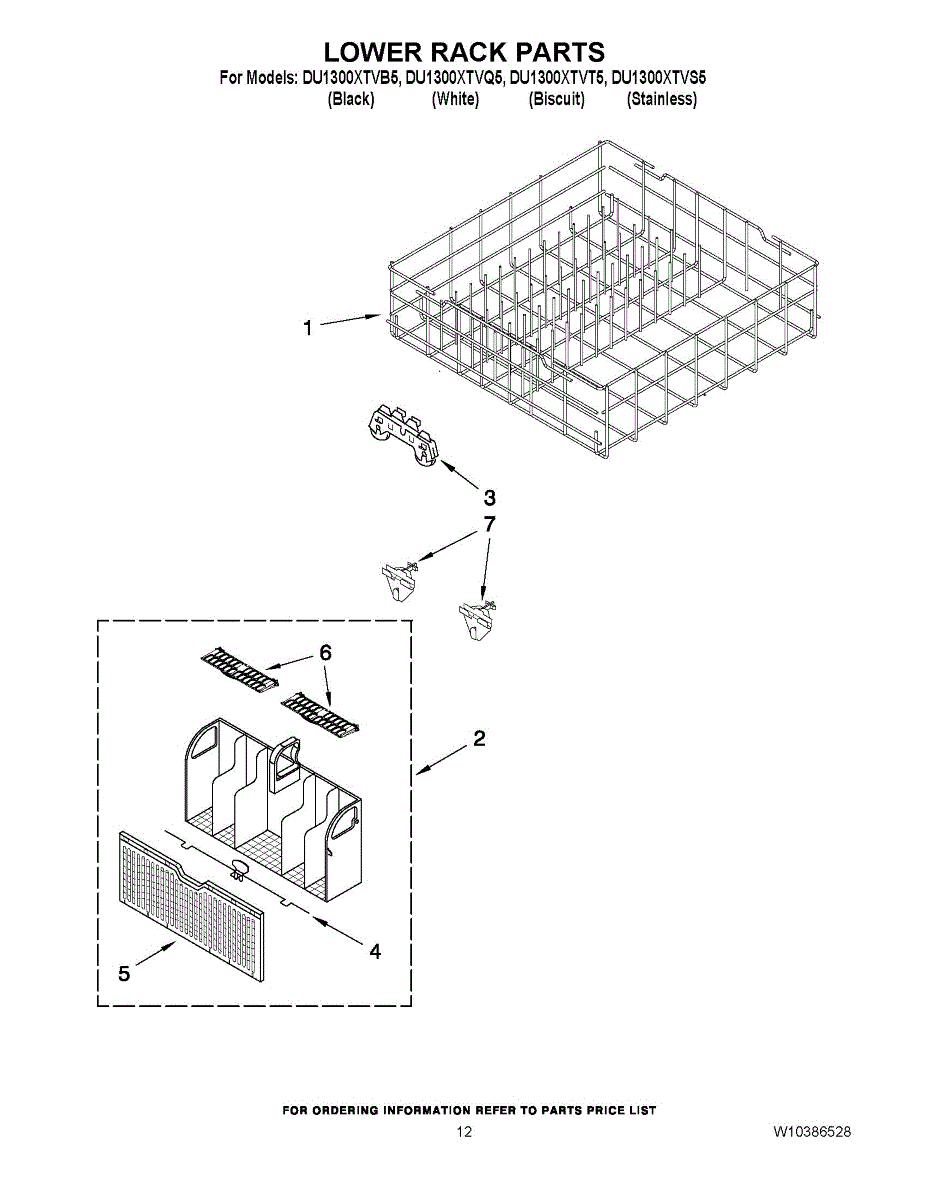 LOWER RACK PARTS
For Models: DU1300XTVB5, DU1300XTVQ5, DU1300XTVT5, DU1300XTVS5
(Black) (White) (Biscuit) (Stainless)

1
3
7
6
2
4
5

FOR ORDERING INFORMATION REFER TO PARTS PRICE LIST
12
W10386528