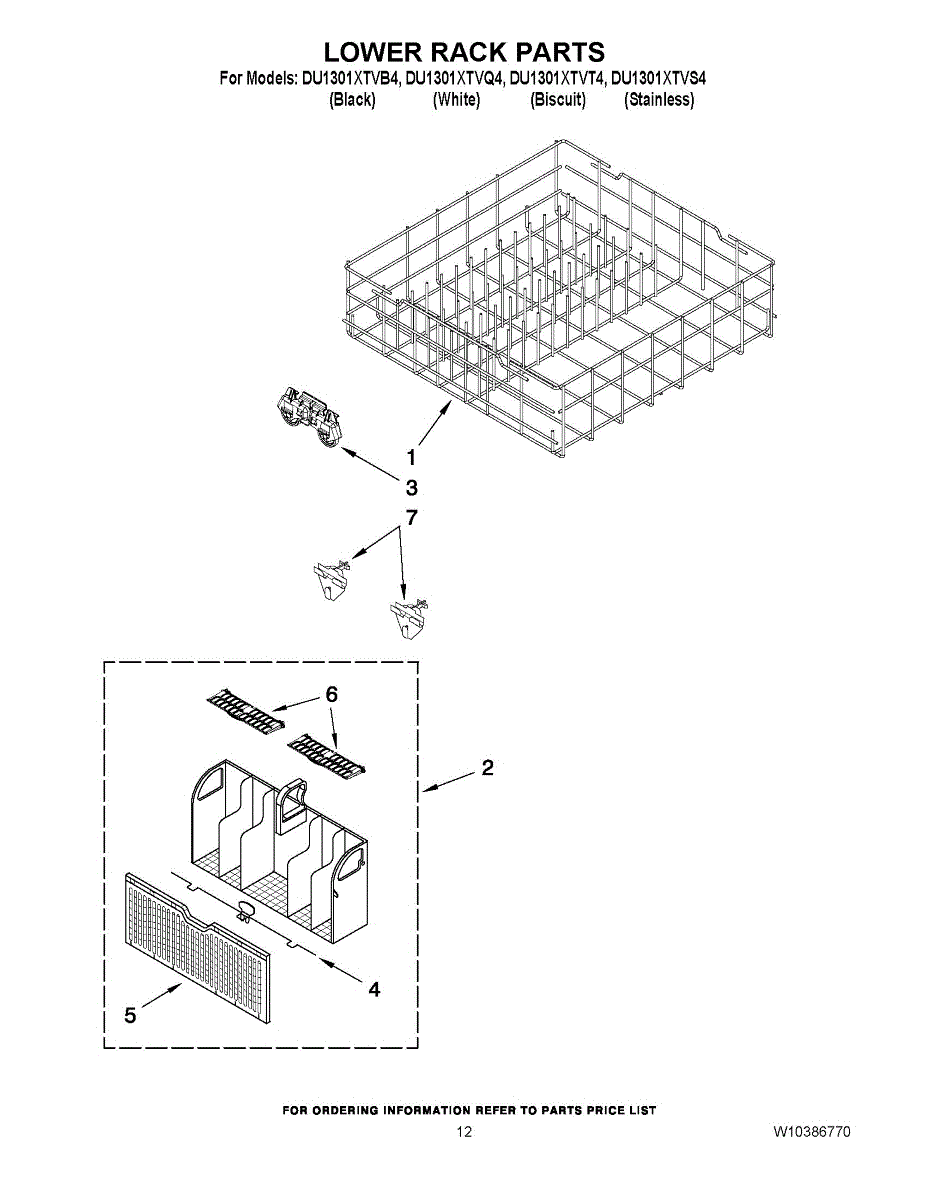 LOWER RACK PARTS
For Models: DU1301XTVB4, DU1301XTVQ4, DU1301XTVT4, DU1301XTVS4
(Black) (White) (Biscuit) (Stainless)

1
3
7
6
2
4
5

FOR ORDERING INFORMATION REFER TO PARTS PRICE LIST
12
W10386770