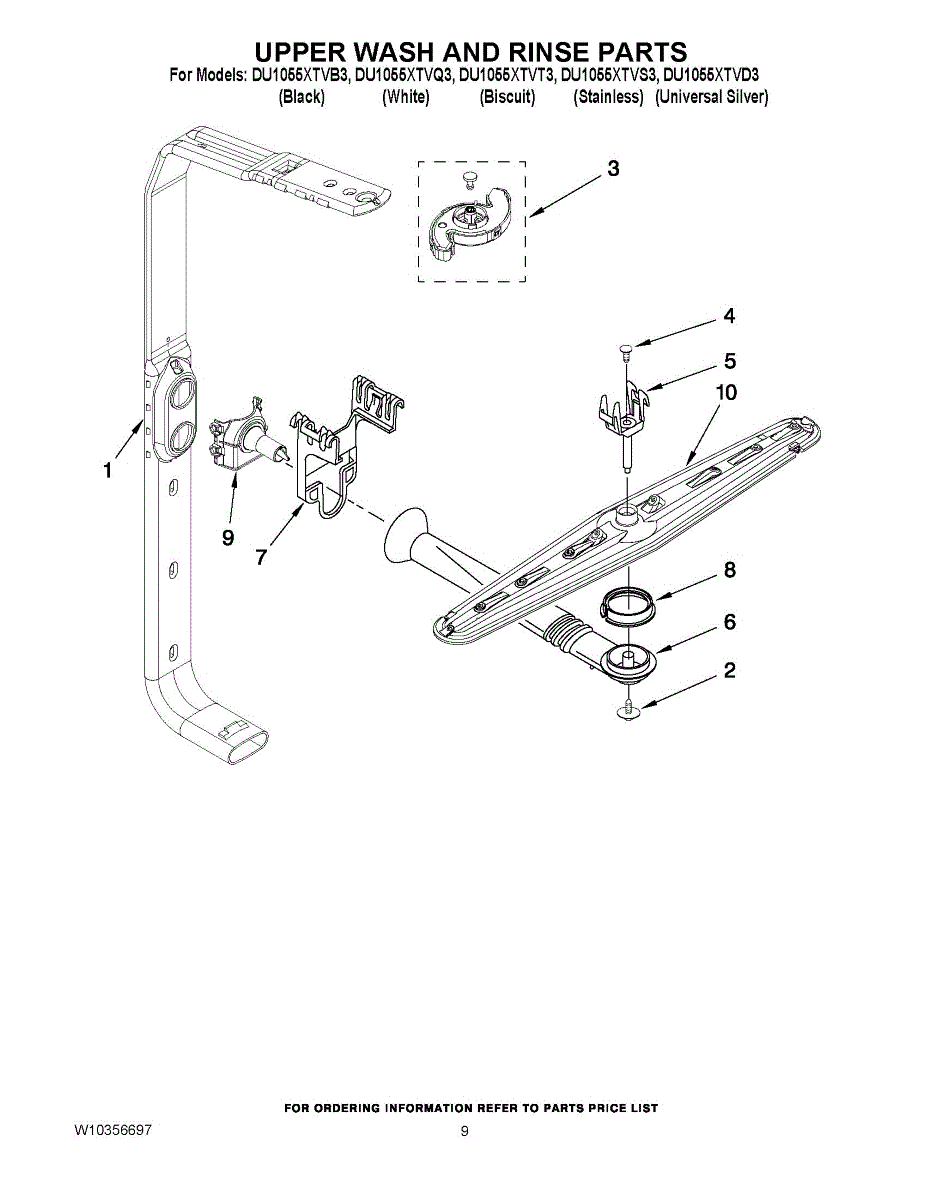 UPPER WASH AND RINSE PARTS
For Models: DU1055XTVB3, DU1055XTVQ3, DU1055XTVT3, DU1055XTVS3, DU1055XTVD3
(Black) (White) (Biscuit) (Stainless) (Universal Silver)

3
4
5
10
1
9
7
8
6
2

FOR ORDERING INFORMATION REFER TO PARTS PRICE LIST
W10356697
9