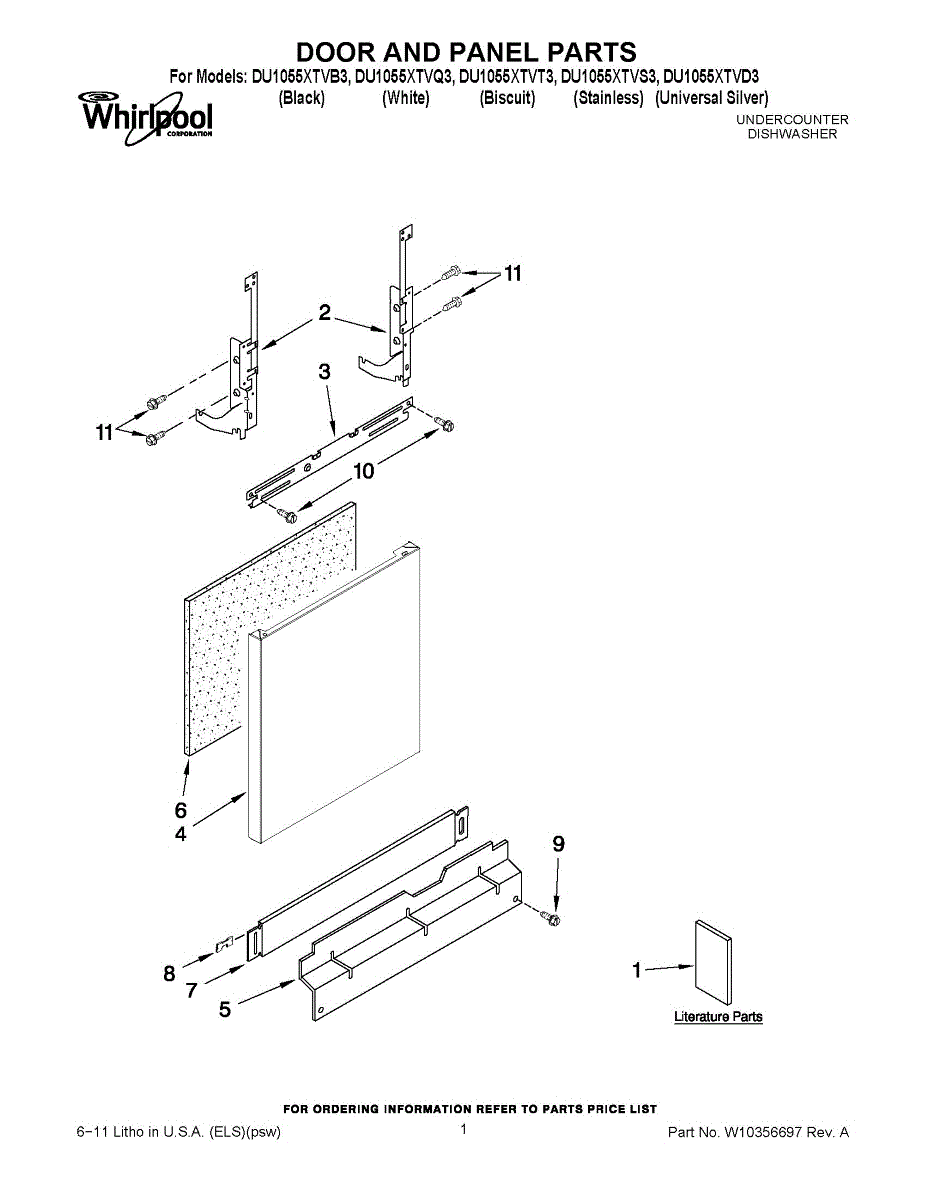 DOOR AND PANEL PARTS

For Models: DU1055XTVB3, DU1055XTVQ3, DU1055XTVT3, DU1055XTVS3, DU1055XTVD3

(Black) (White) (Biscuit) (Stainless) (Universal Silver)

Whirlpool CORPORATION

UNDERCOUNTER DISHWASHER

11
2
3
11
10
6
4
9
8
7
5
1

Literature Parts

FOR ORDERING INFORMATION REFER TO PARTS PRICE LIST

6-11 Litho in U.S.A. (ELS)(psw)

1

Part No. W10356697 Rev. A