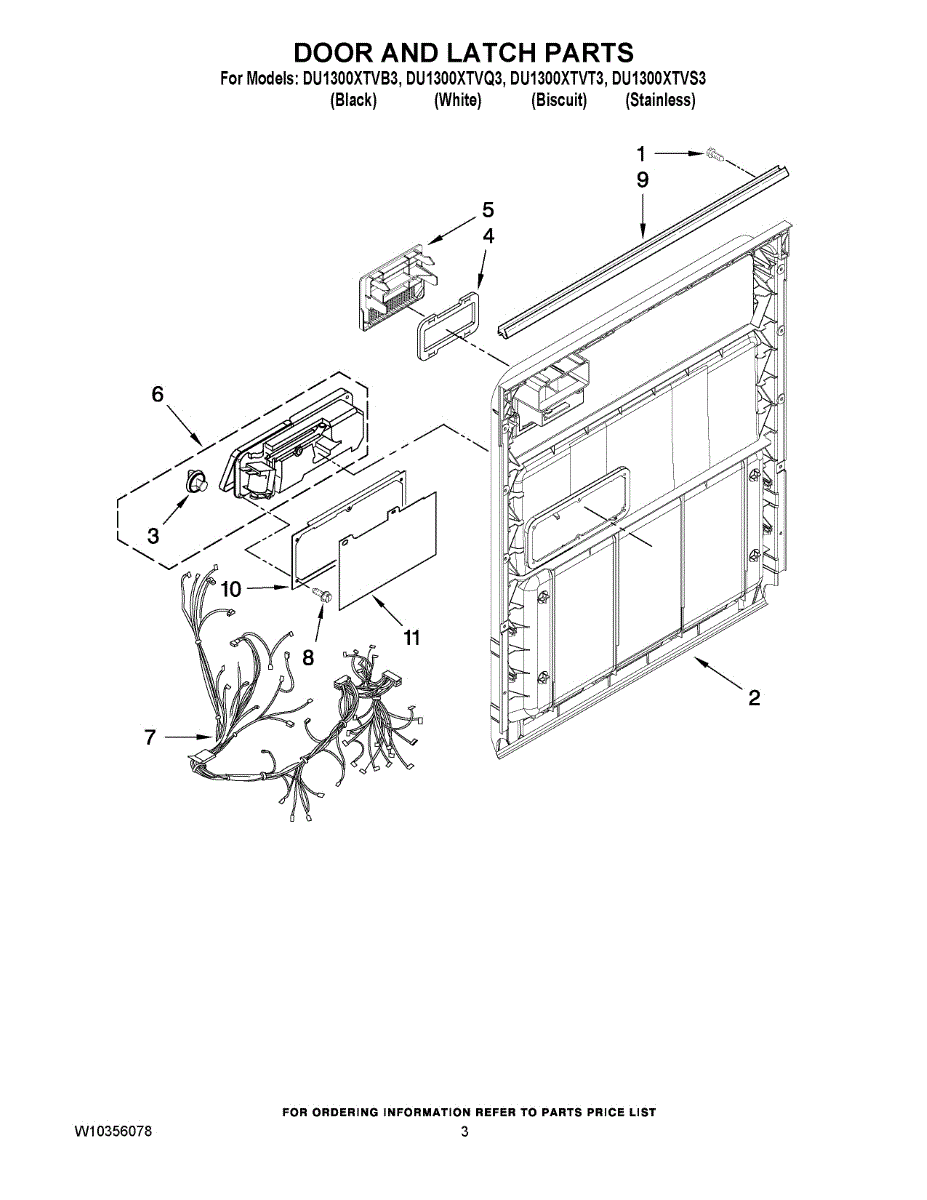 DOOR AND LATCH PARTS
For Models: DU1300XTVB3, DU1300XTVQ3, DU1300XTVT3, DU1300XTVS3
(Black) (White) (Biscuit) (Stainless)

1
9
5
4
6
3
10
8
11
7
2

FOR ORDERING INFORMATION REFER TO PARTS PRICE LIST
W10356078
3