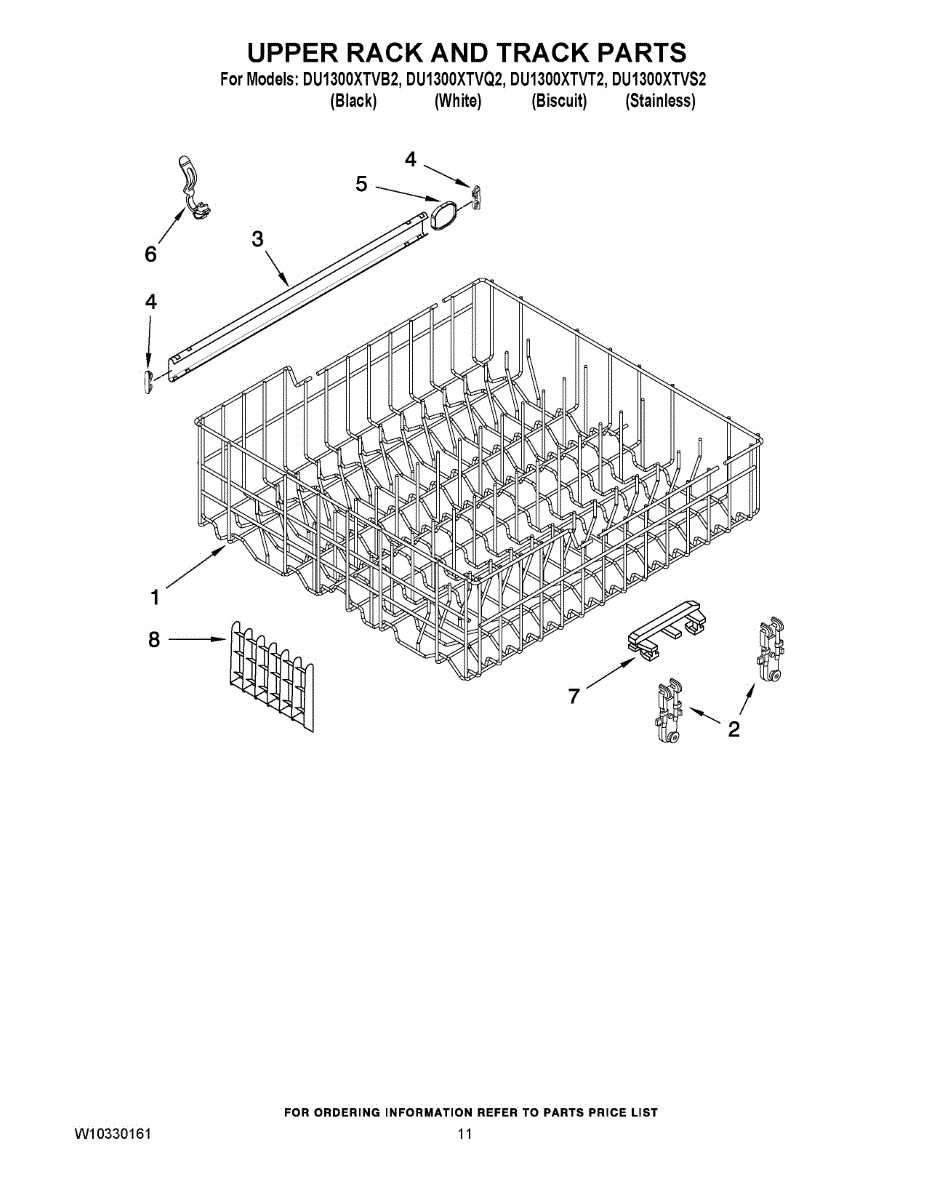 UPPER RACK AND TRACK PARTS
For Models: DU1300XTVB2, DU1300XTVQ2, DU1300XTVT2, DU1300XTVS2
(Black) (White) (Biscuit) (Stainless)

4
5
6
3
4
1
8
7
2

FOR ORDERING INFORMATION REFER TO PARTS PRICE LIST
W10330161
11