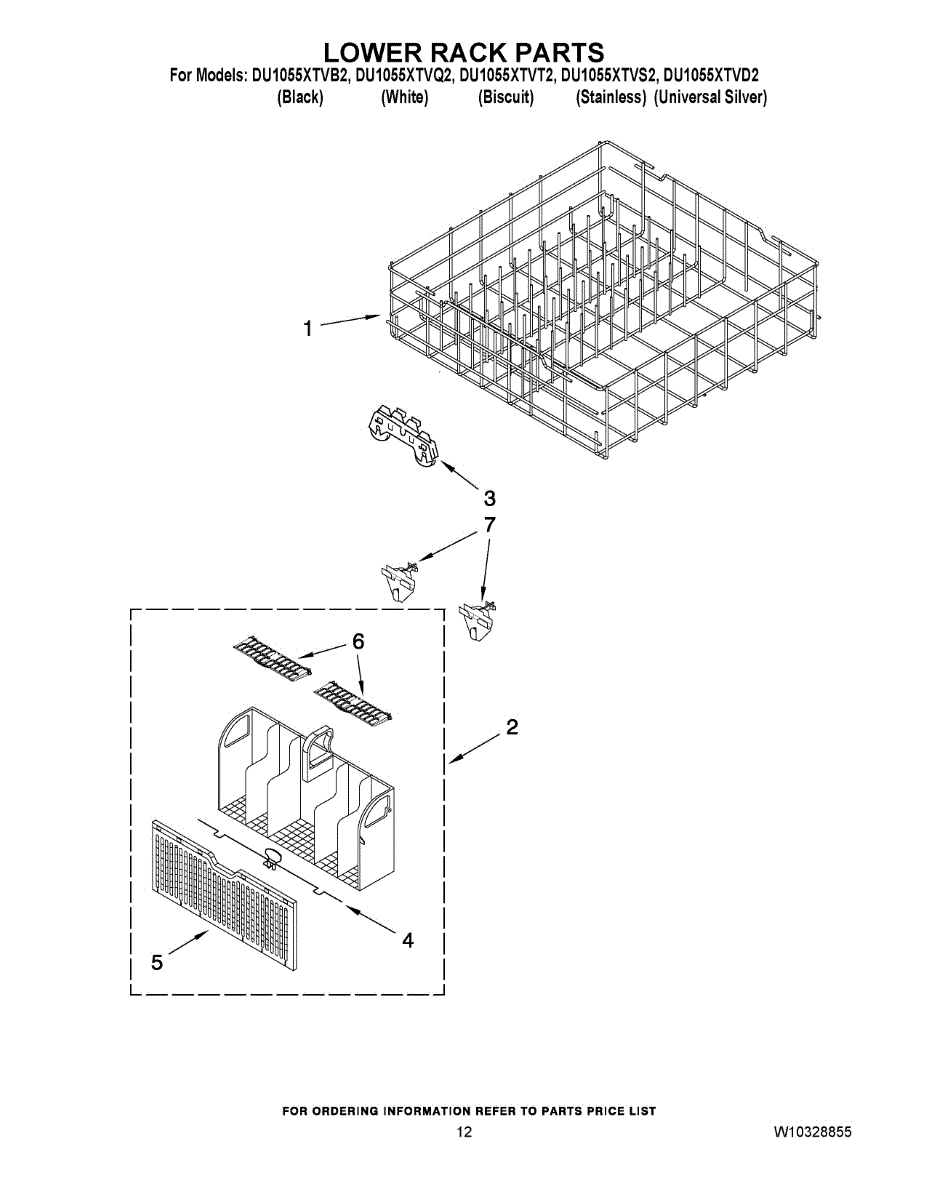 LOWER RACK PARTS
For Models: DU1055XTVB2, DU1055XTVQ2, DU1055XTVT2, DU1055XTVS2, DU1055XTVD2
(Black) (White) (Biscuit) (Stainless) (Universal Silver)

1

3

7

6

2

4

5

FOR ORDERING INFORMATION REFER TO PARTS PRICE LIST

12

W10328855