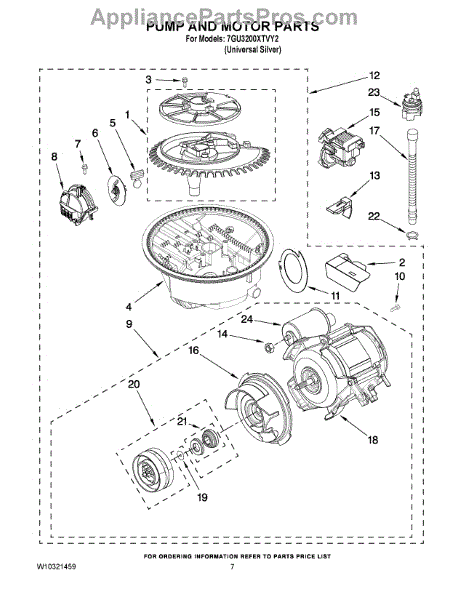 AppliancePartsPros.com
PUMP AND MOTOR PARTS
For Models: 7GU3200XTVY2
(Universal Silver)

3
12
23
1
15
5
17
6
7
8
13
22
2
10
4
11
9
24
14
16
20
21
18
19

FOR ORDERING INFORMATION REFER TO PARTS PRICE LIST
W10321459
7