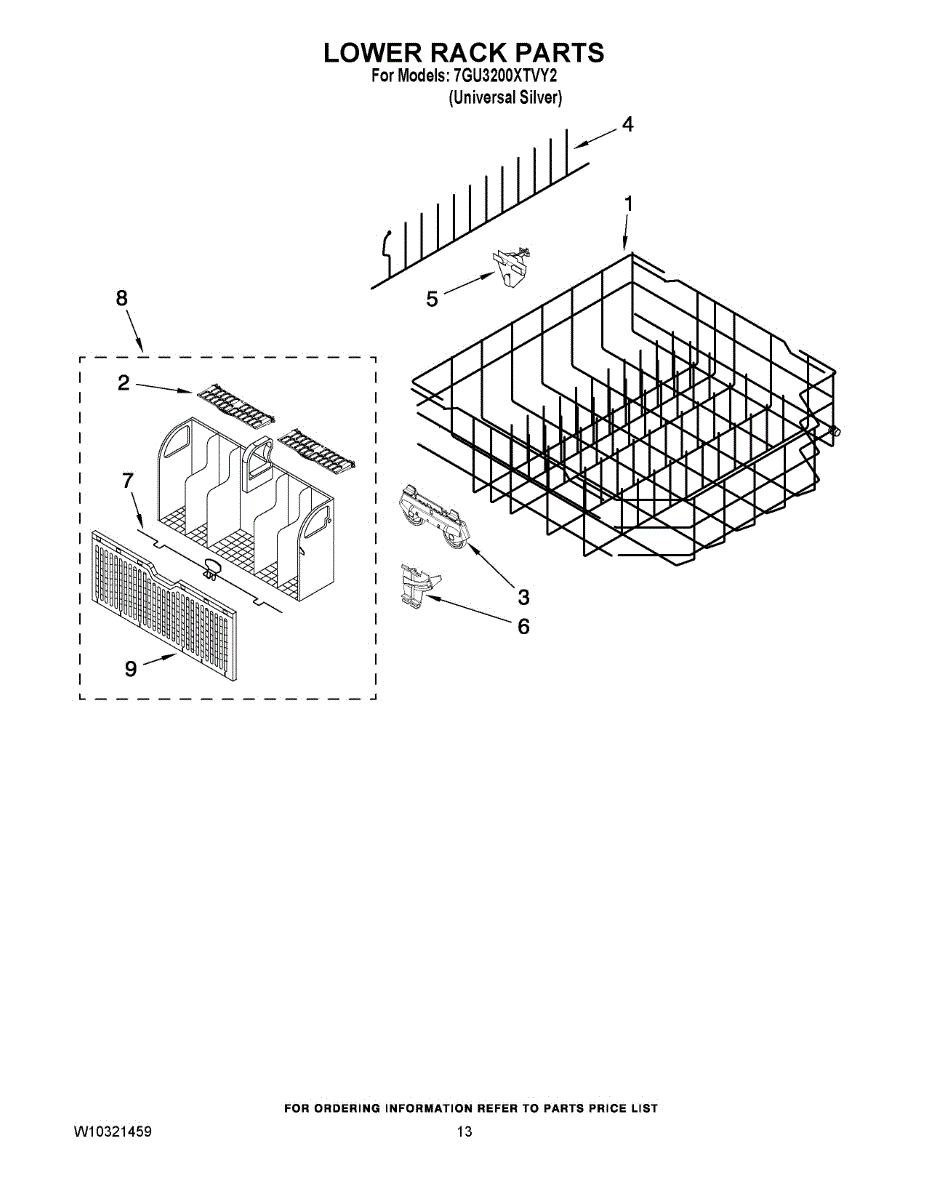 LOWER RACK PARTS
For Models: 7GU3200XTVY2
(Universal Silver)

4
1
5
8
2
7
3
6
9

FOR ORDERING INFORMATION REFER TO PARTS PRICE LIST
W10321459
13