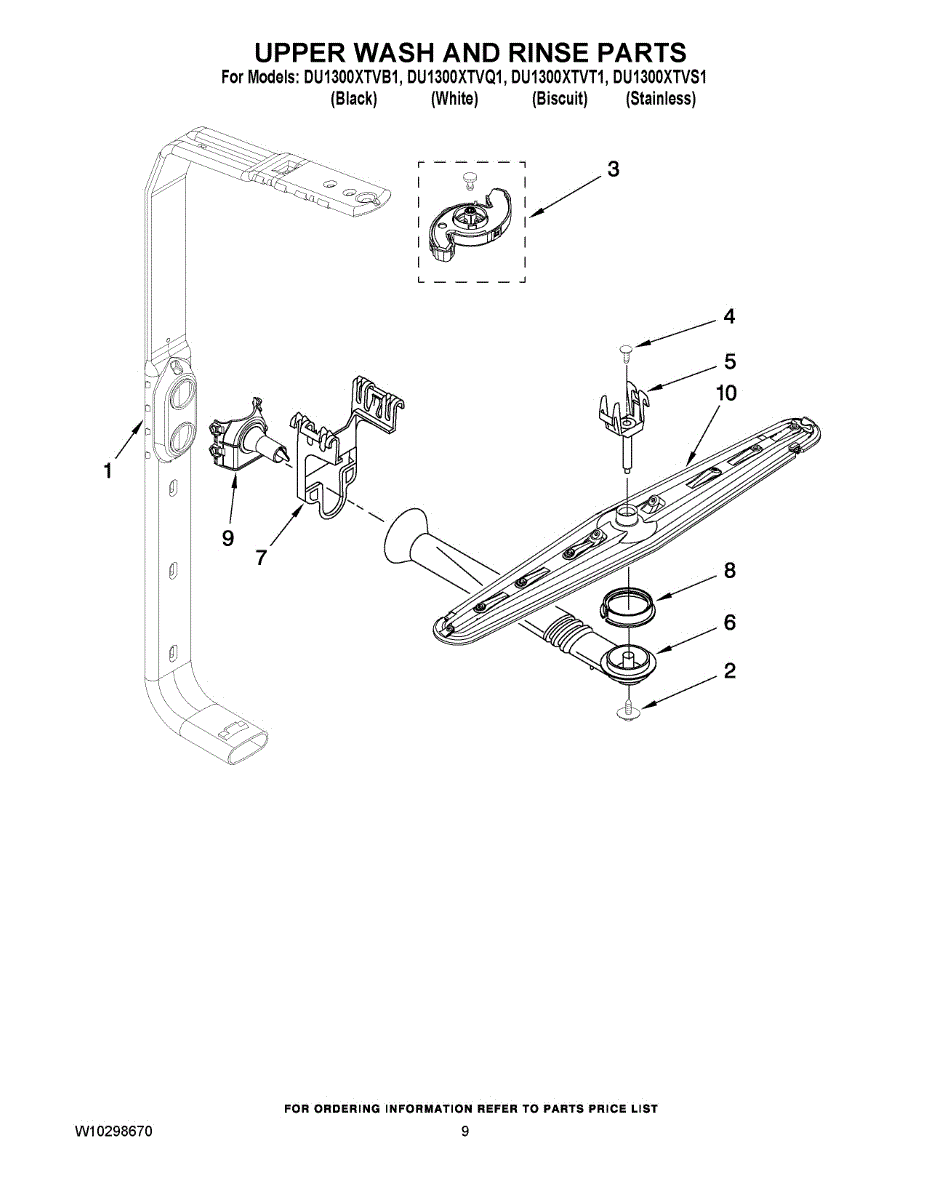 UPPER WASH AND RINSE PARTS
For Models: DU1300XTVB1, DU1300XTVQ1, DU1300XTVT1, DU1300XTVS1
(Black) (White) (Biscuit) (Stainless)

3

4

5

10

1

9

7

8

6

2

FOR ORDERING INFORMATION REFER TO PARTS PRICE LIST

W10298670

9