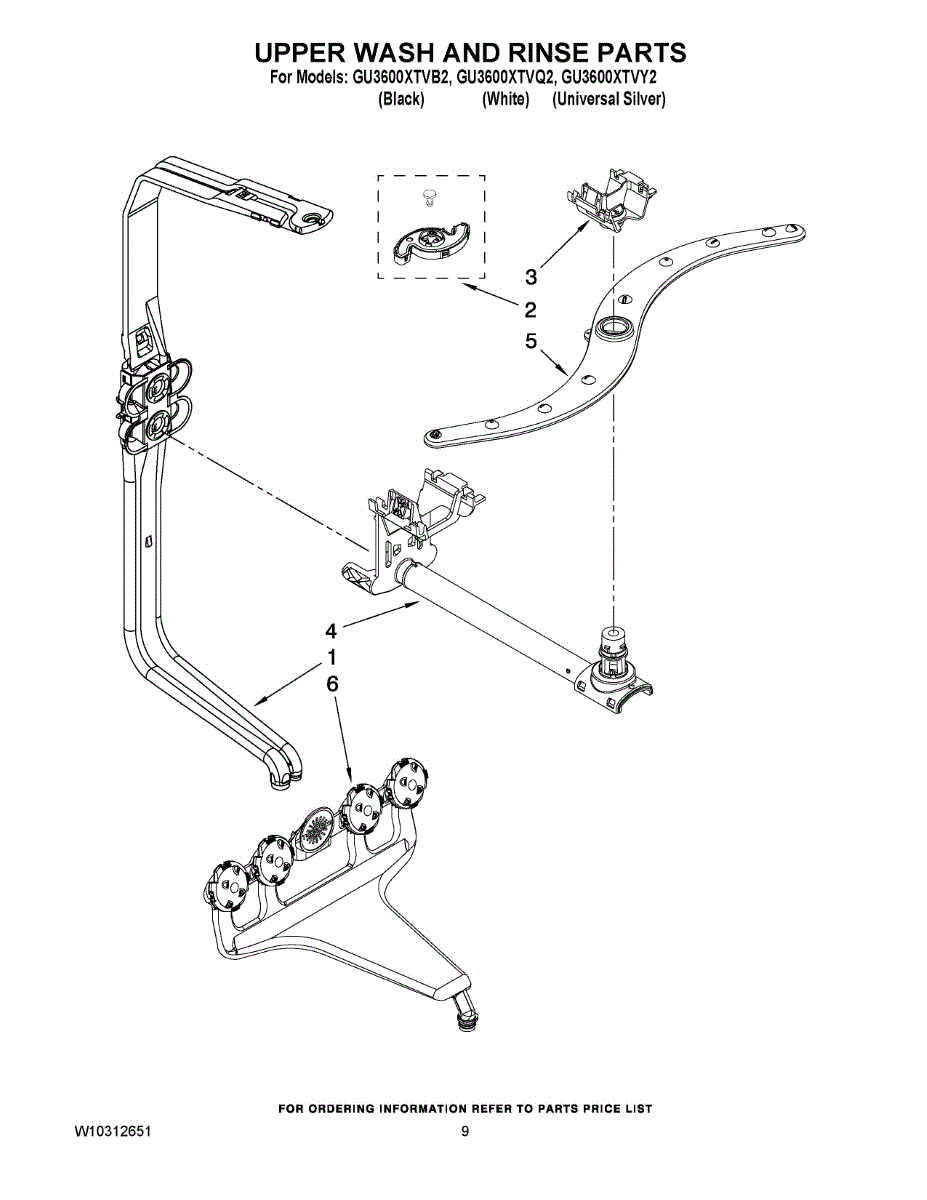 UPPER WASH AND RINSE PARTS
For Models: GU3600XTVB2, GU3600XTVQ2, GU3600XTVY2
(Black) (White) (Universal Silver)

3
2
5
4
1
6

FOR ORDERING INFORMATION REFER TO PARTS PRICE LIST
W10312651 9