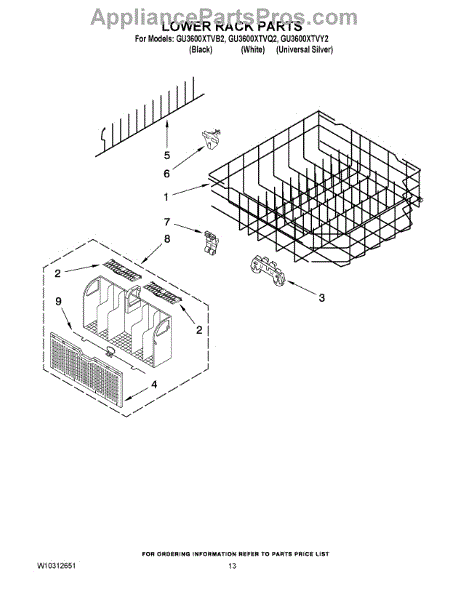 AppliancePartsPros.com

LOWER RACK PARTS

For Models: GU3600XTVB2, GU3600XTVQ2, GU3600XTVY2
(Black) (White) (Universal Silver)

5

6

1

7

8

2

9

2

3

4

FOR ORDERING INFORMATION REFER TO PARTS PRICE LIST

W10312651

13