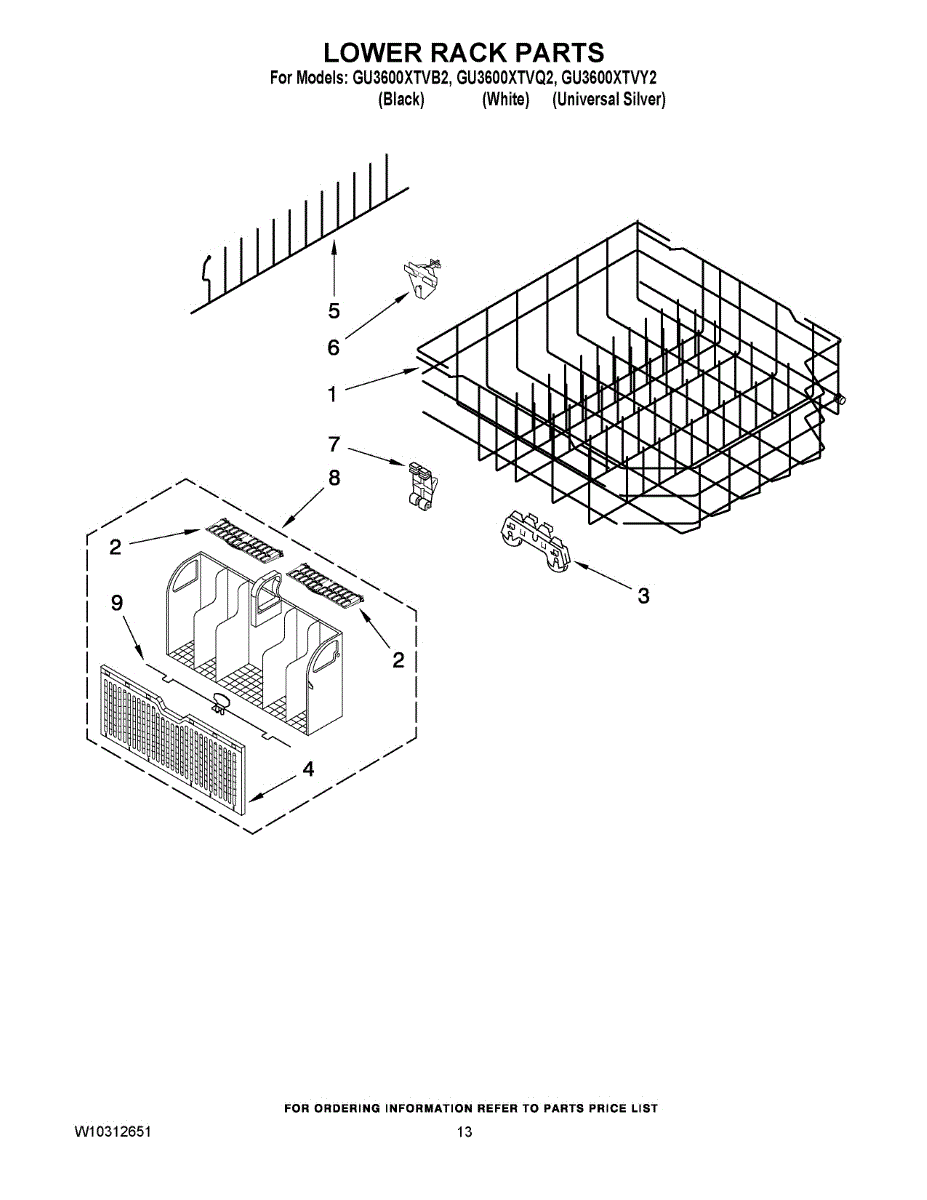 LOWER RACK PARTS
For Models: GU3600XTVB2, GU3600XTVQ2, GU3600XTVY2
(Black) (White) (Universal Silver)

5
6
1
7
8
2
9
2
3
4

FOR ORDERING INFORMATION REFER TO PARTS PRICE LIST
W10312651
13