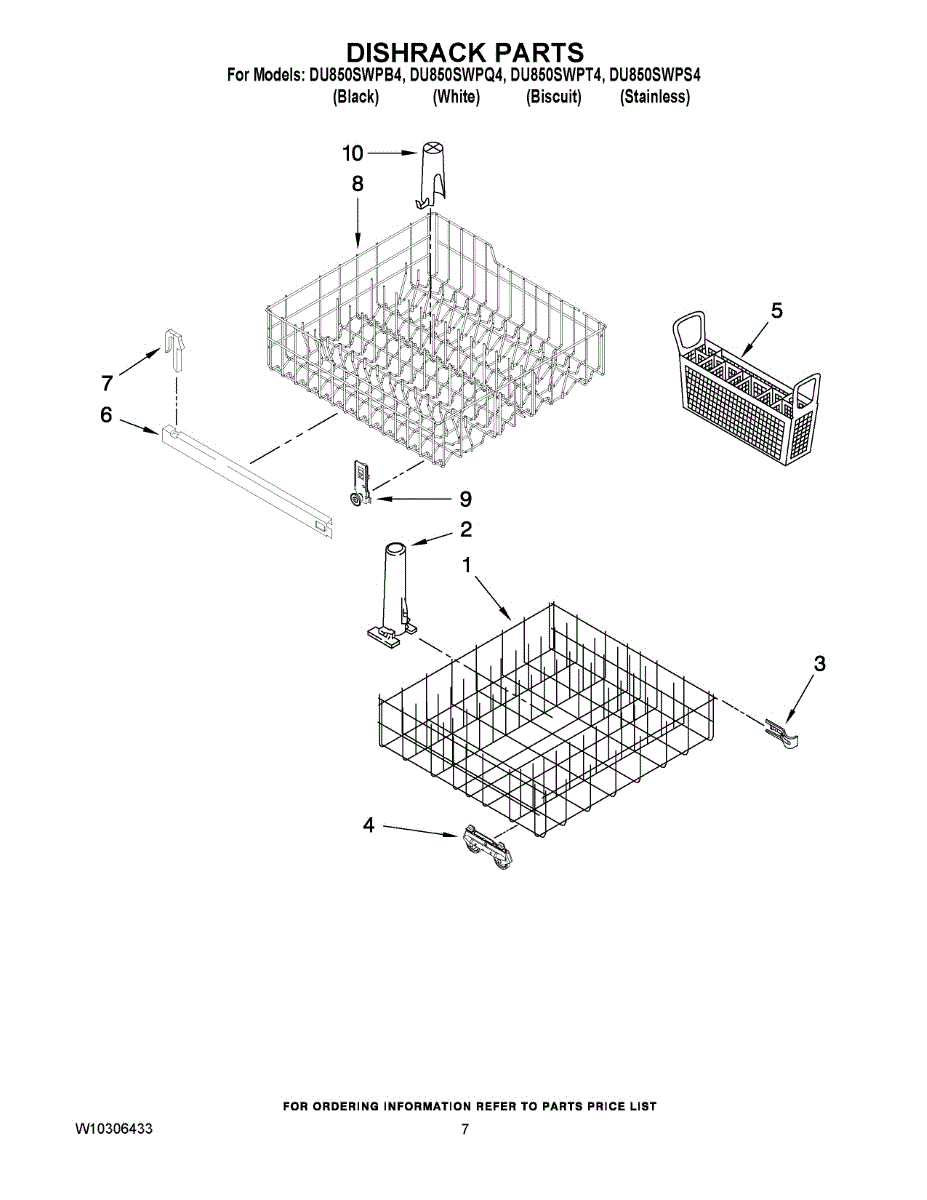 DISHRACK PARTS
For Models: DU850SWPB4, DU850SWPQ4, DU850SWPT4, DU850SWPS4
(Black) (White) (Biscuit) (Stainless)

10
8
5
7
6
9
2
1
3
4

FOR ORDERING INFORMATION REFER TO PARTS PRICE LIST

W10306433
7