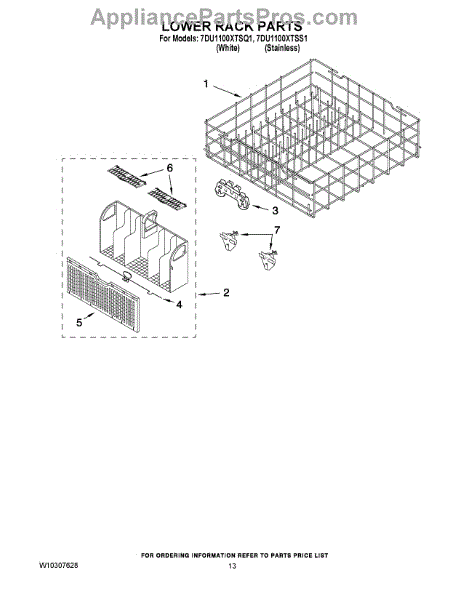 AppliancePartsPros.com

LOWER RACK PARTS

For Models: 7DU1100XTSQ1, 7DU1100XTSS1
(White) (Stainless)

1

6

3

7

2

4

5

FOR ORDERING INFORMATION REFER TO PARTS PRICE LIST

W10307628

13