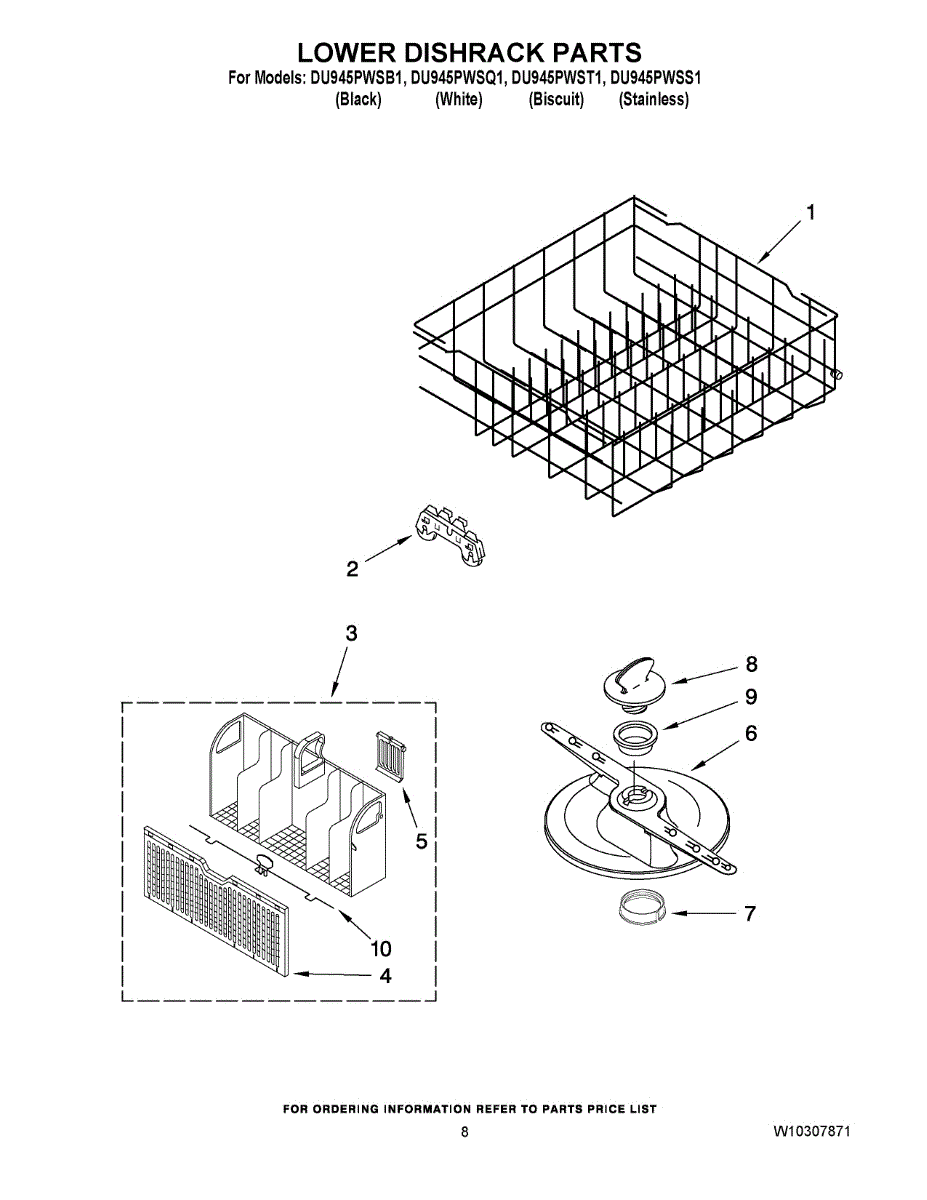 LOWER DISHRACK PARTS
For Models: DU945PWSB1, DU945PWSQ1, DU945PWST1, DU945PWSS1
(Black) (White) (Biscuit) (Stainless)

1

2

3

8

9

6

5

7

10

4

FOR ORDERING INFORMATION REFER TO PARTS PRICE LIST
8
W10307871