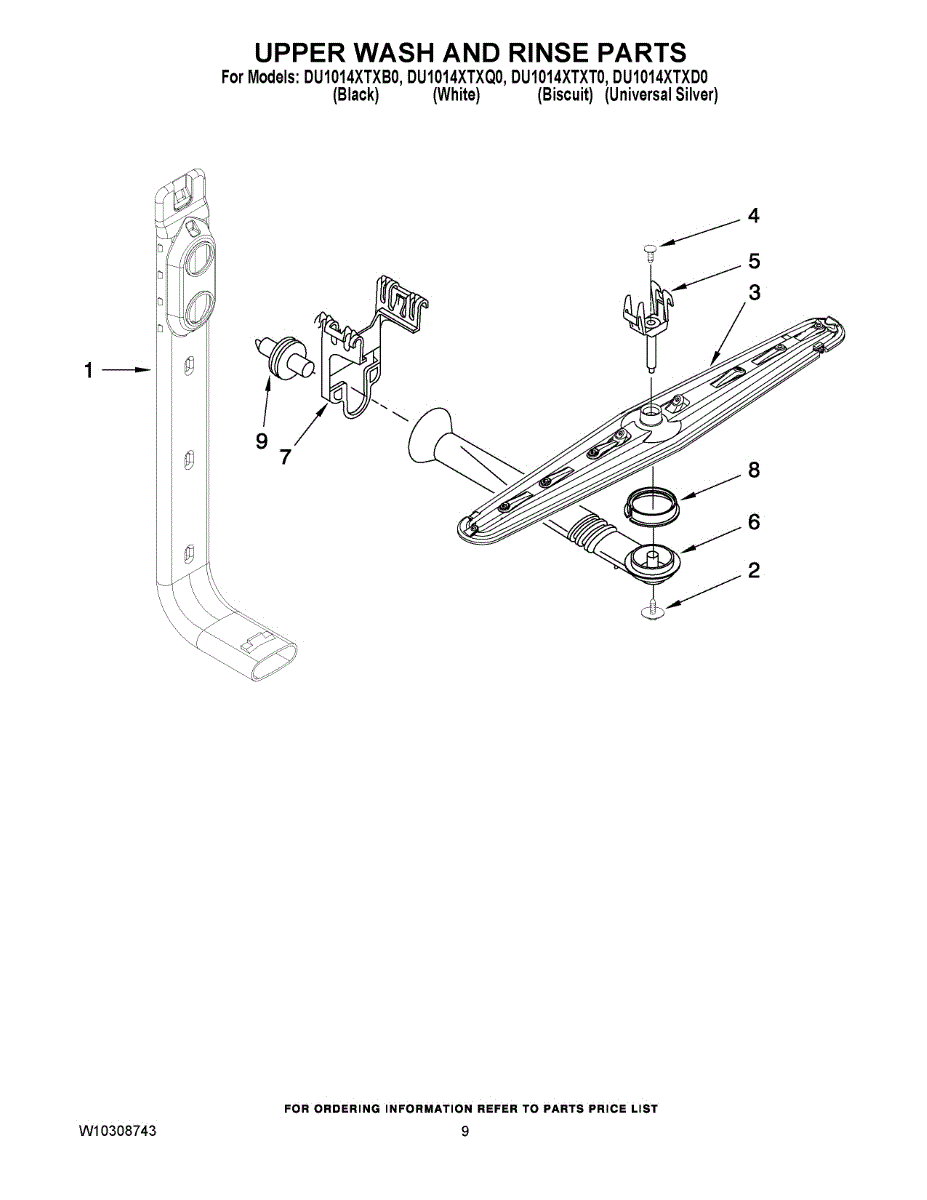 UPPER WASH AND RINSE PARTS
For Models: DU1014XTXB0, DU1014XTXQ0, DU1014XTXT0, DU1014XTXD0
(Black) (White) (Biscuit) (Universal Silver)

4
5
3
1
9
7
8
6
2

FOR ORDERING INFORMATION REFER TO PARTS PRICE LIST
W10308743
9