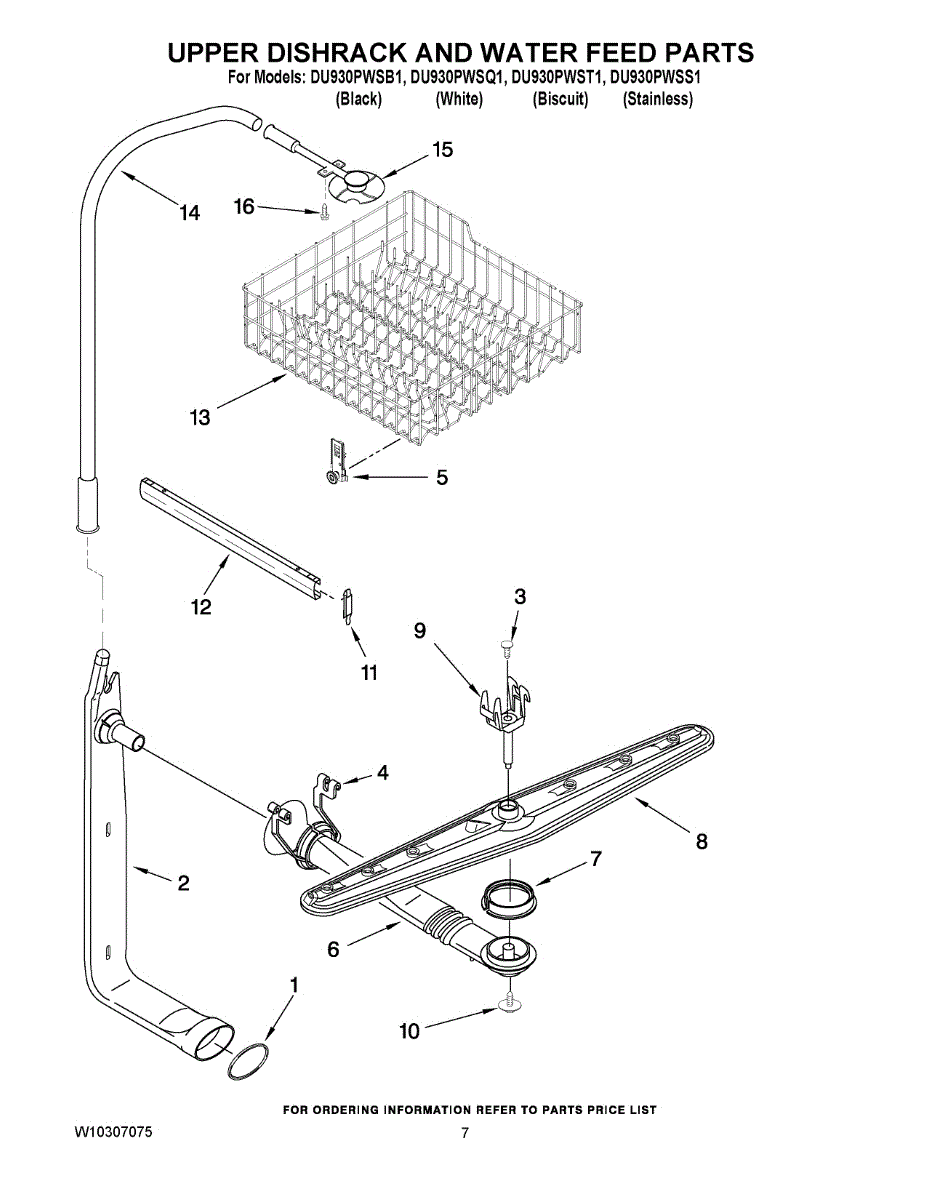 UPPER DISHRACK AND WATER FEED PARTS
For Models: DU930PWSB1, DU930PWSQ1, DU930PWST1, DU930PWSS1
(Black) (White) (Biscuit) (Stainless)

15
14
16
13
5
12
11
3
9
4
8
2
7
6
1
10

FOR ORDERING INFORMATION REFER TO PARTS PRICE LIST
W10307075
7