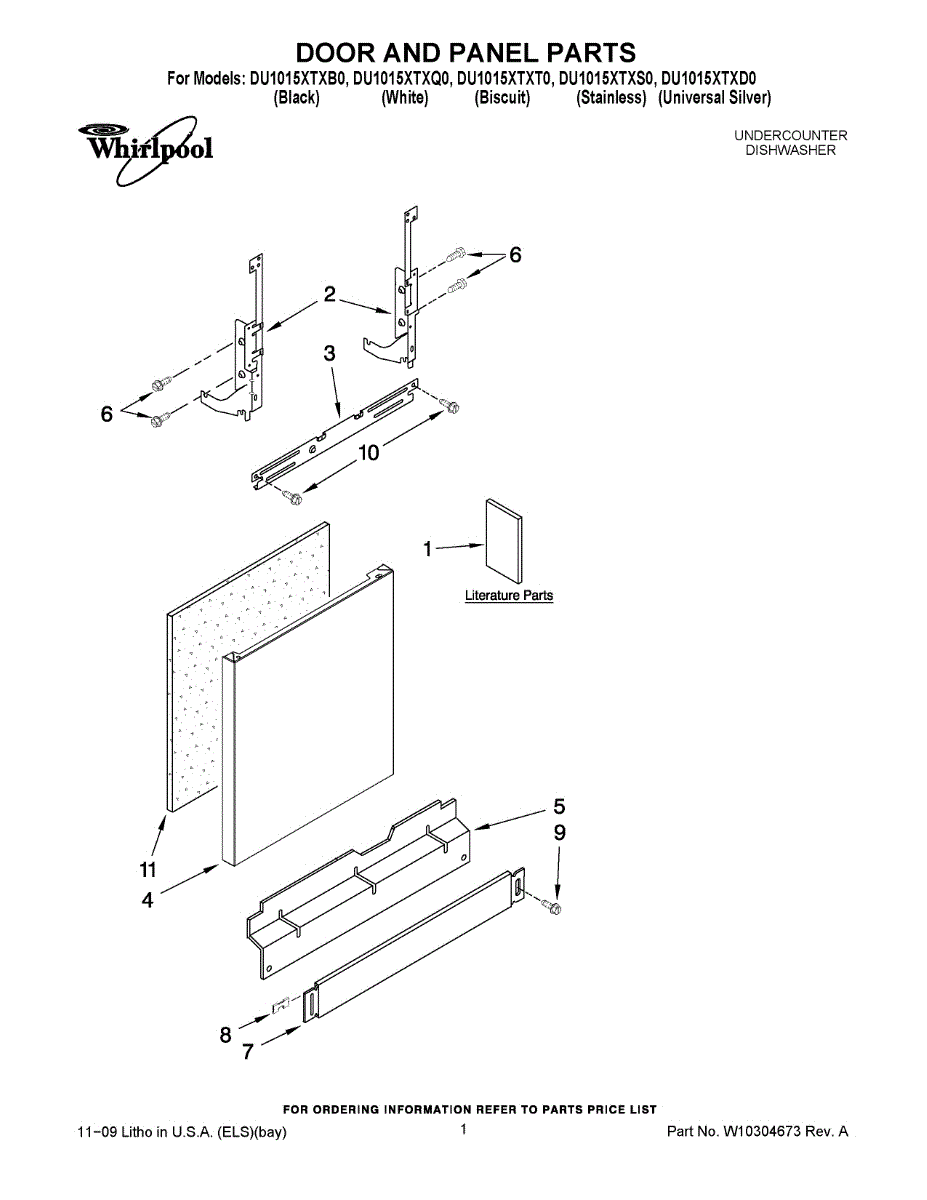 DOOR AND PANEL PARTS
For Models: DU1015XTXB0, DU1015XTXQ0, DU1015XTXT0, DU1015XTXS0, DU1015XTXD0
(Black) (White) (Biscuit) (Stainless) (Universal Silver)

Whirlpool

UNDERCOUNTER
DISHWASHER

6
2
3
6
10
1
Literature Parts
5
9
11
4
8
7

FOR ORDERING INFORMATION REFER TO PARTS PRICE LIST
11−09 Litho in U.S.A. (ELS)(bay)
1
Part No. W10304673 Rev. A