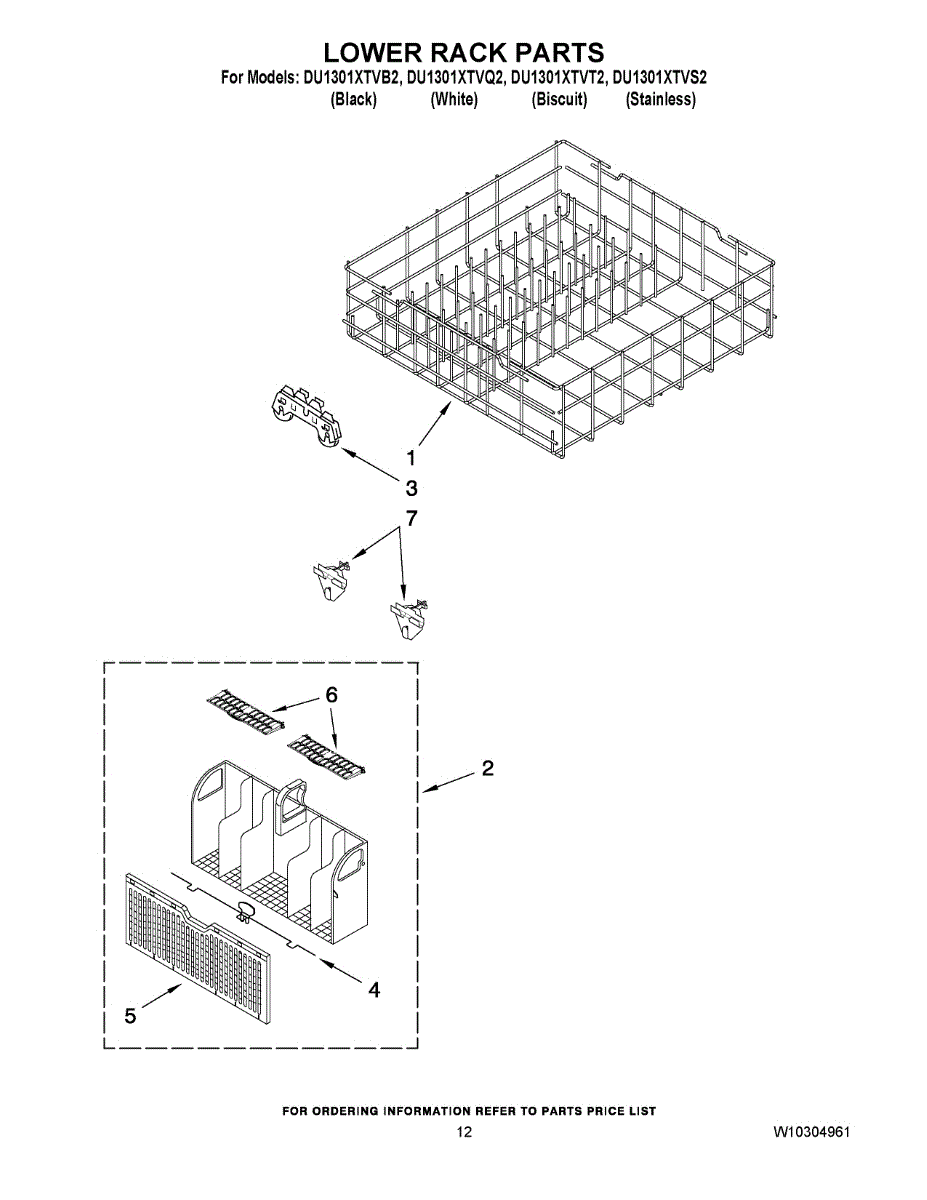 LOWER RACK PARTS
For Models: DU1301XTVB2, DU1301XTVQ2, DU1301XTVT2, DU1301XTVS2
(Black) (White) (Biscuit) (Stainless)

1
3
7
6
2
4
5

FOR ORDERING INFORMATION REFER TO PARTS PRICE LIST
12
W10304961