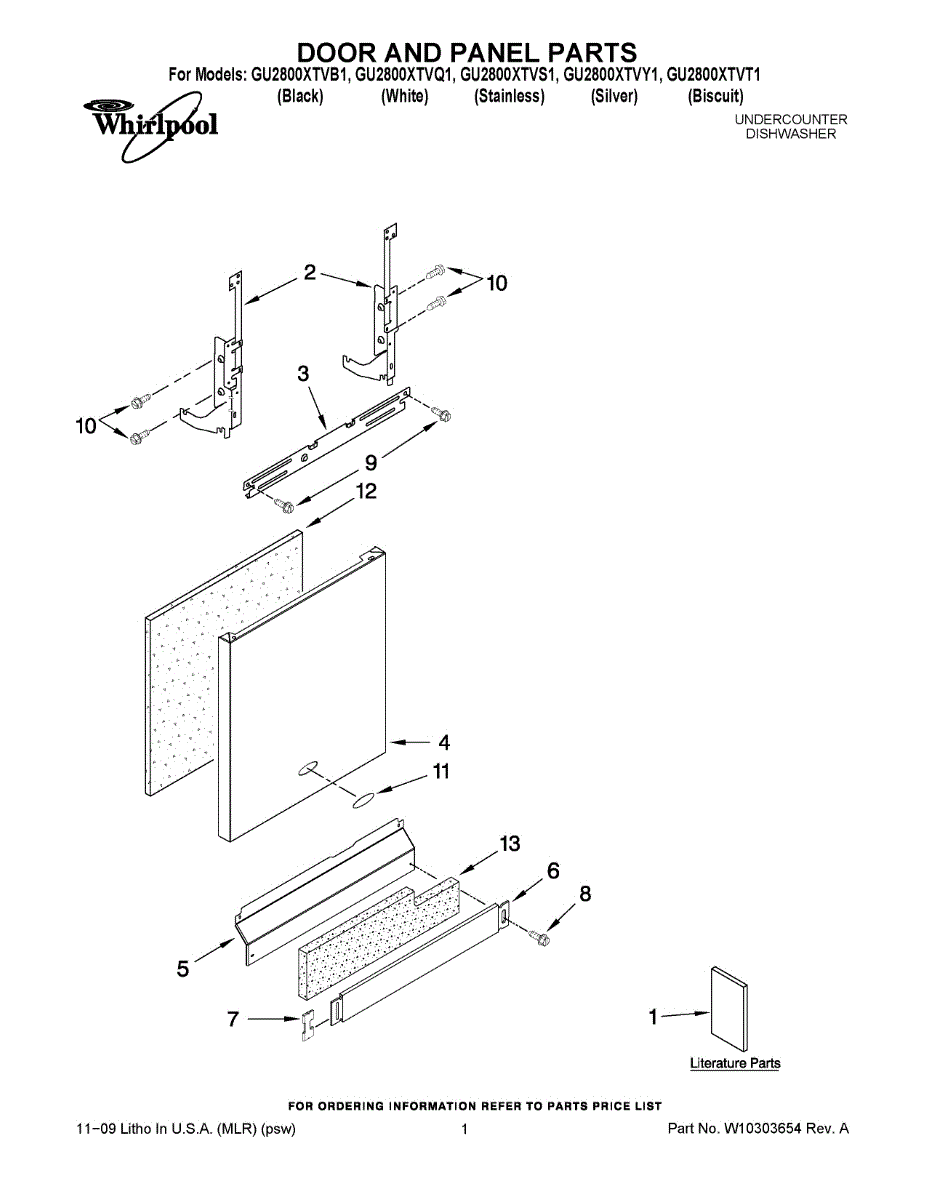 DOOR AND PANEL PARTS

For Models: GU2800XTVB1, GU2800XTVQ1, GU2800XTVS1, GU2800XTVY1, GU2800XTVT1
(Black) (White) (Stainless) (Silver) (Biscuit)

Whirlpool

UNDERCOUNTER DISHWASHER

2
10
3
10
9
12
4
11
13
6
8
5
7
1

Literature Parts

FOR ORDERING INFORMATION REFER TO PARTS PRICE LIST

11−09 Litho In U.S.A. (MLR) (psw)

1

Part No. W10303654 Rev. A