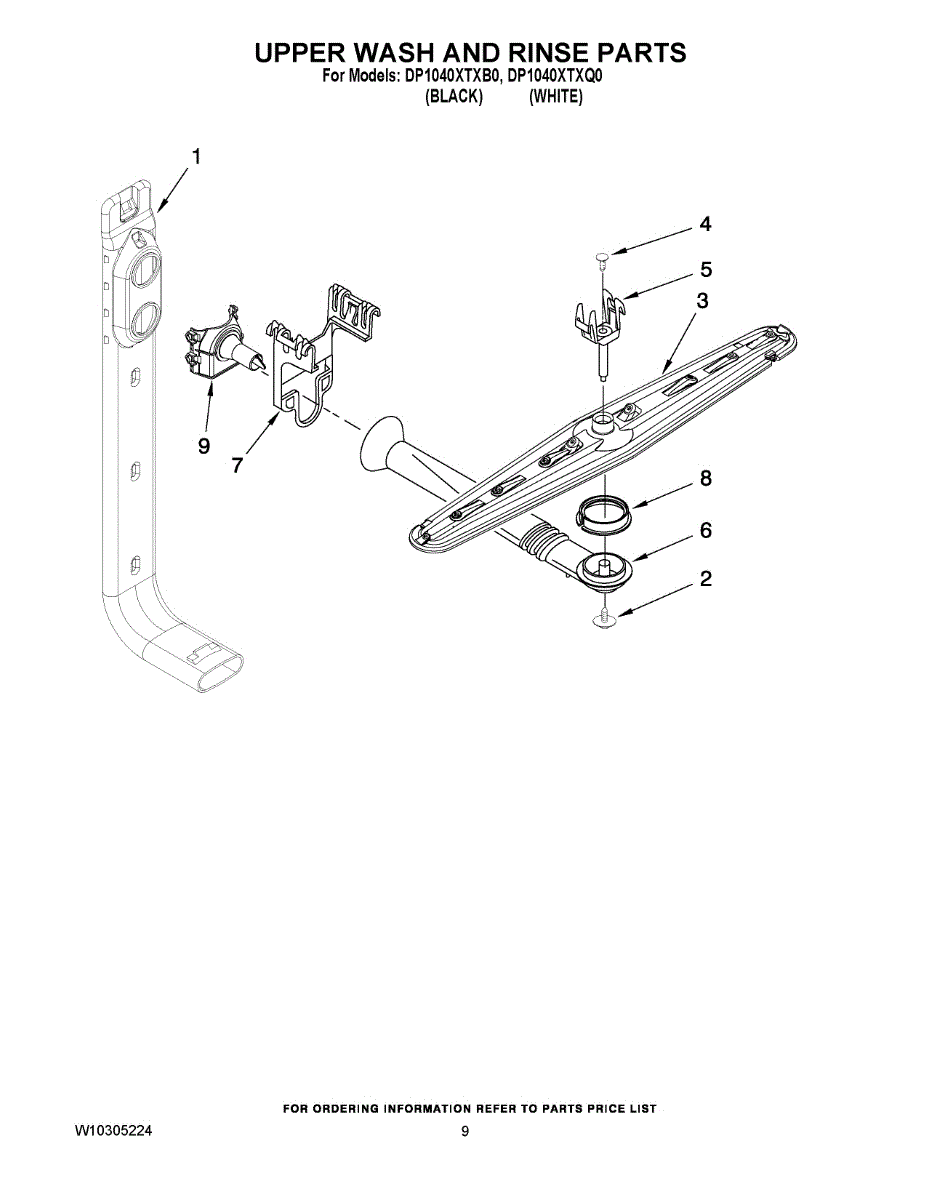 UPPER WASH AND RINSE PARTS
For Models: DP1040XTXB0, DP1040XTXQ0
(BLACK) (WHITE)

1

4

5

3

9

7

8

6

2

FOR ORDERING INFORMATION REFER TO PARTS PRICE LIST

W10305224

9