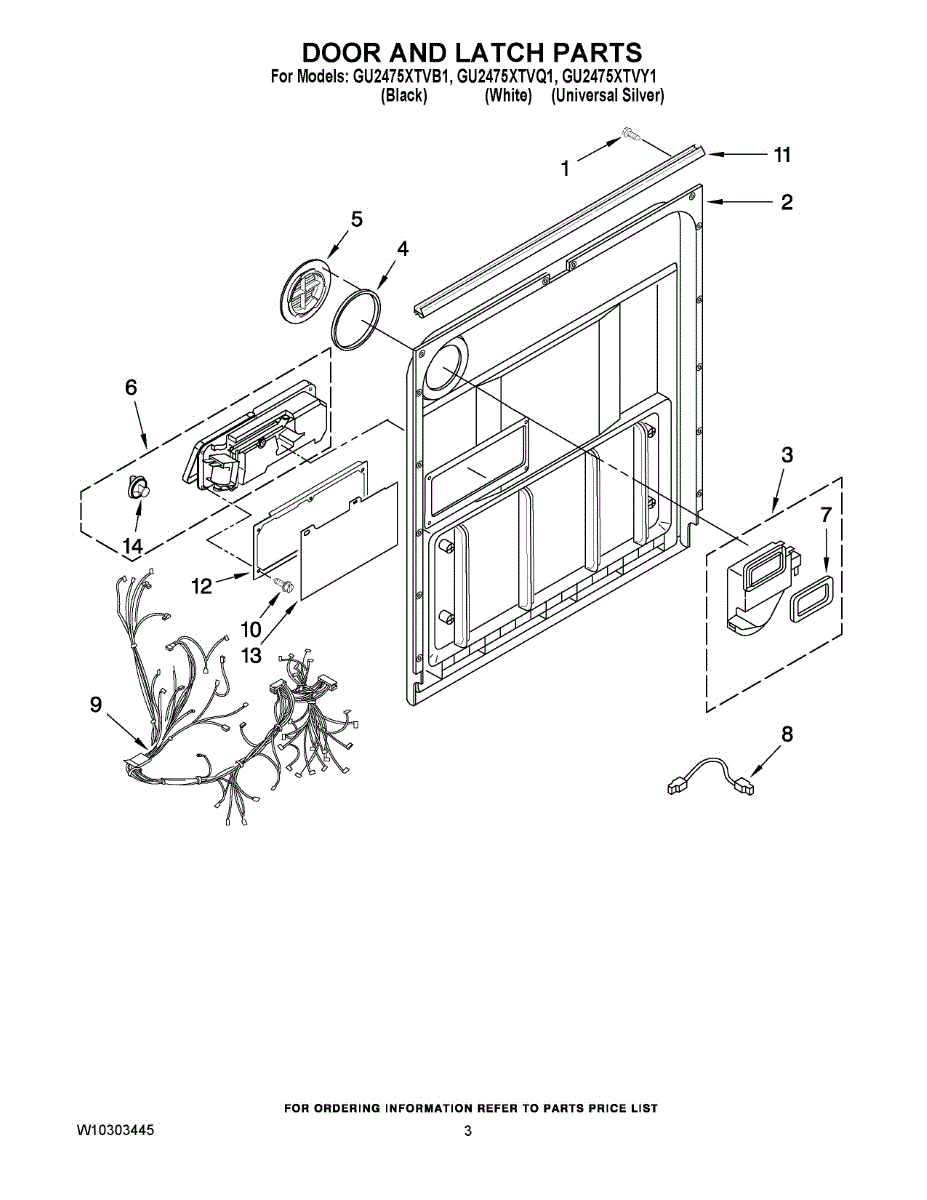 DOOR AND LATCH PARTS
For Models: GU2475XTVB1, GU2475XTVQ1, GU2475XTVY1
(Black) (White) (Universal Silver)

1
11
2
5
4
6
3
7
14
12
10
13
9
8

FOR ORDERING INFORMATION REFER TO PARTS PRICE LIST
W10303445
3