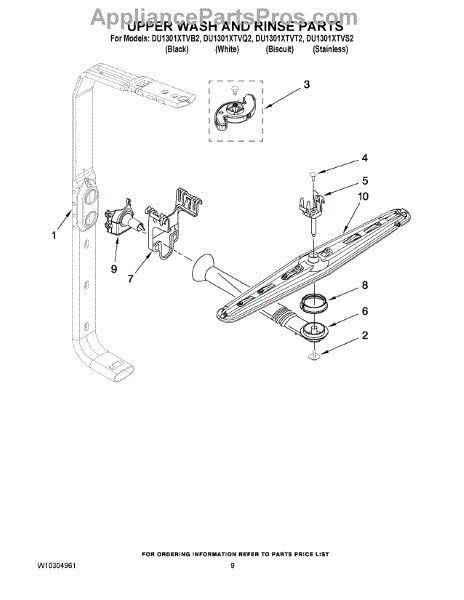 AppliancePartsPros.com
UPPER WASH AND RINSE PARTS
For Models: DU1301XTVB2, DU1301XTVQ2, DU1301XTVT2, DU1301XTVS2
(Black) (White) (Biscuit) (Stainless)

3
4
5
10
1
9
7
8
6
2

FOR ORDERING INFORMATION REFER TO PARTS PRICE LIST
W10304961
9