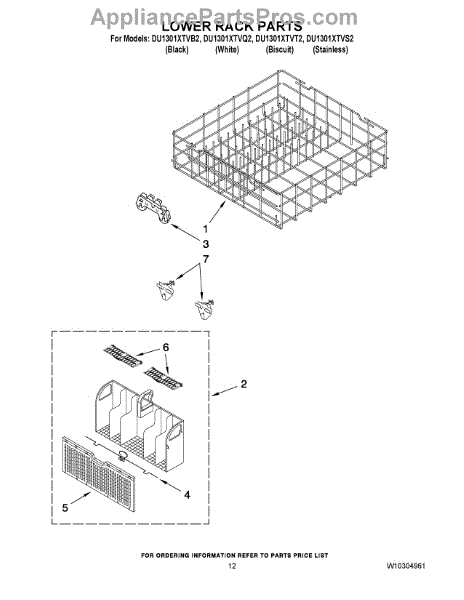 AppliancePartsPros.com

LOWER RACK PARTS

For Models: DU1301XTVB2, DU1301XTVQ2, DU1301XTVT2, DU1301XTVS2
(Black) (White) (Biscuit) (Stainless)

1

3

7

6

2

4

5

FOR ORDERING INFORMATION REFER TO PARTS PRICE LIST

12

W10304961