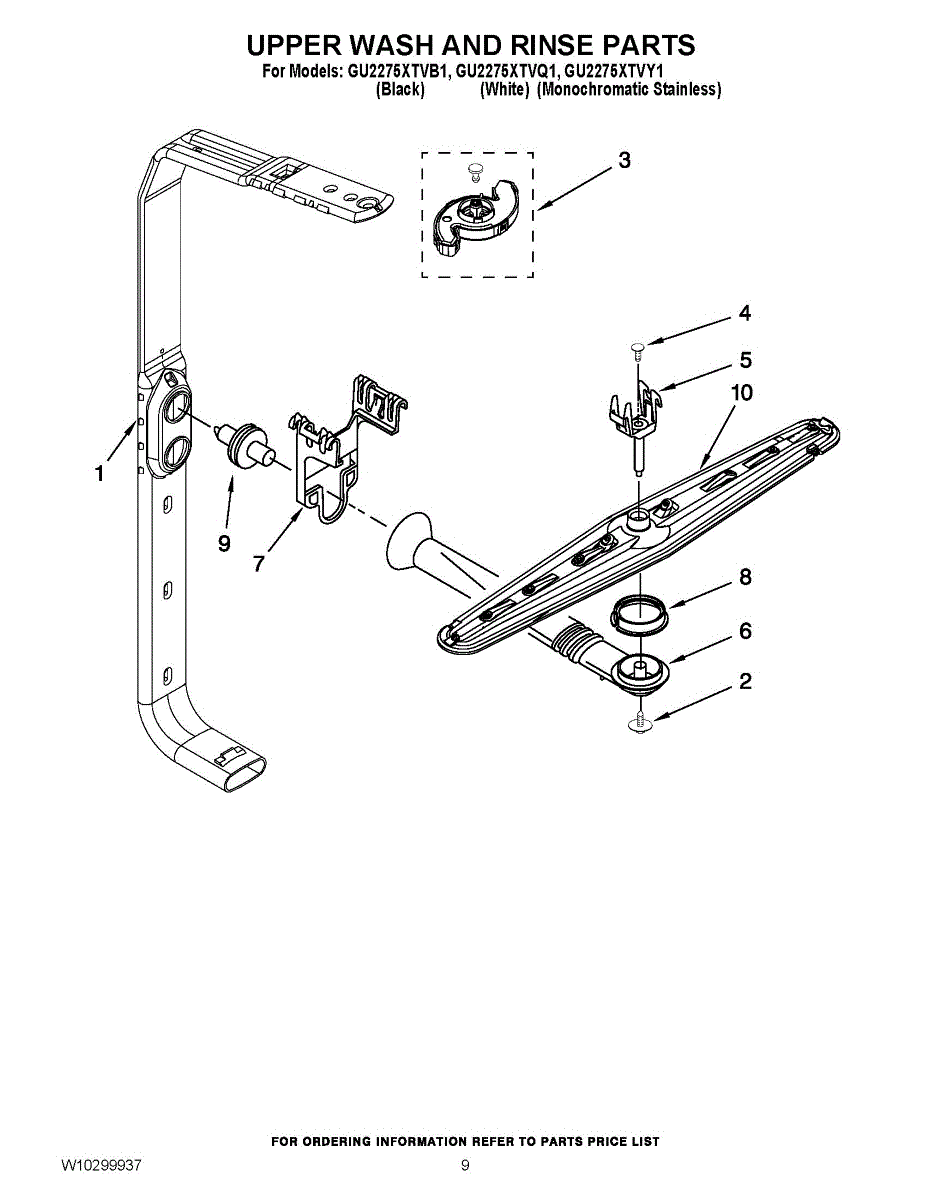 UPPER WASH AND RINSE PARTS
For Models: GU2275XTVB1, GU2275XTVQ1, GU2275XTVY1
(Black) (White) (Monochromatic Stainless)

3

4

5

10

1

9

7

8

6

2

FOR ORDERING INFORMATION REFER TO PARTS PRICE LIST

W10299937

9