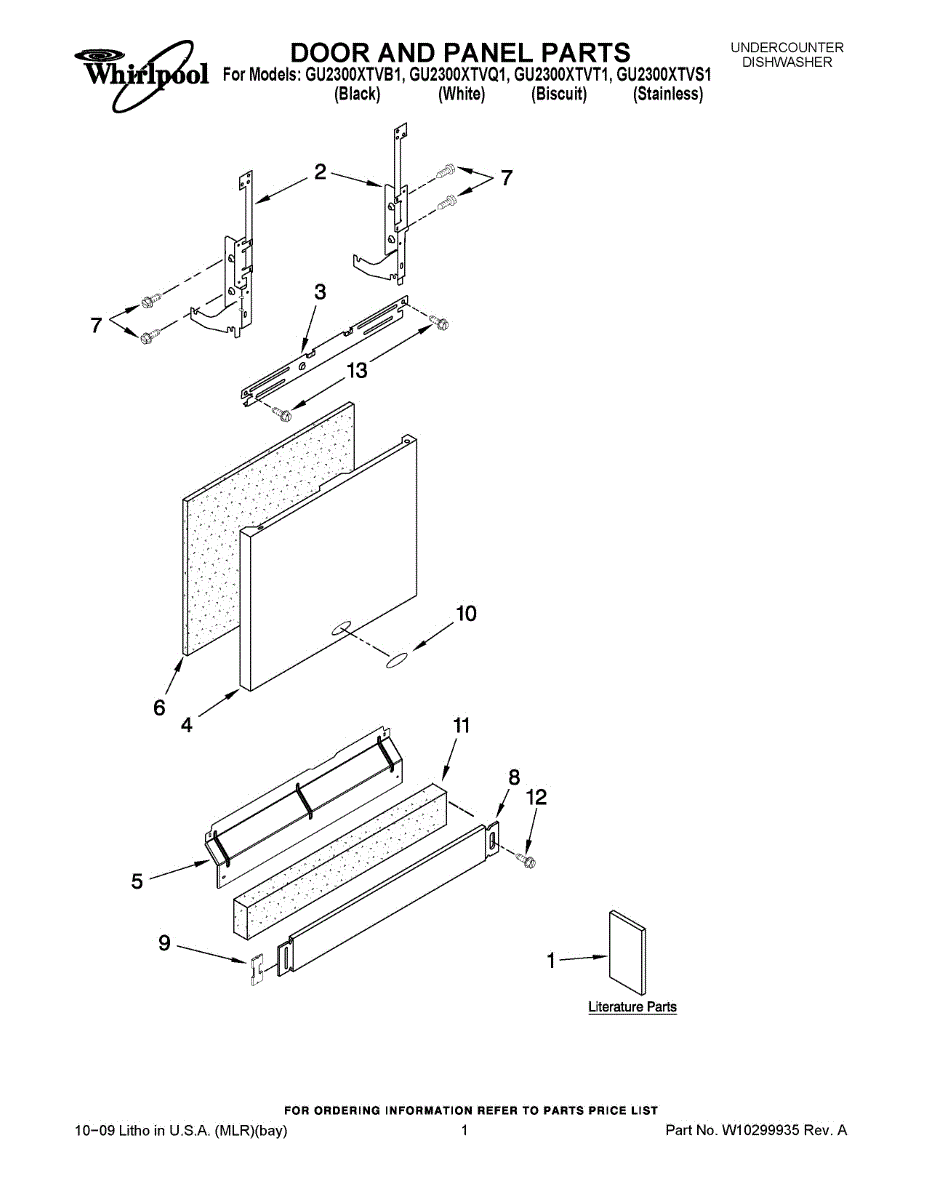 Whirlpool

DOOR AND PANEL PARTS

For Models: GU2300XTVB1, GU2300XTVQ1, GU2300XTVT1, GU2300XTVS1
(Black) (White) (Biscuit) (Stainless)

UNDERCOUNTER
DISHWASHER

2
7
7
3
13
10
6
4
11
8
12
5
9
1

Literature Parts

FOR ORDERING INFORMATION REFER TO PARTS PRICE LIST

10−09 Litho in U.S.A. (MLR)(bay)

1

Part No. W10299935 Rev. A