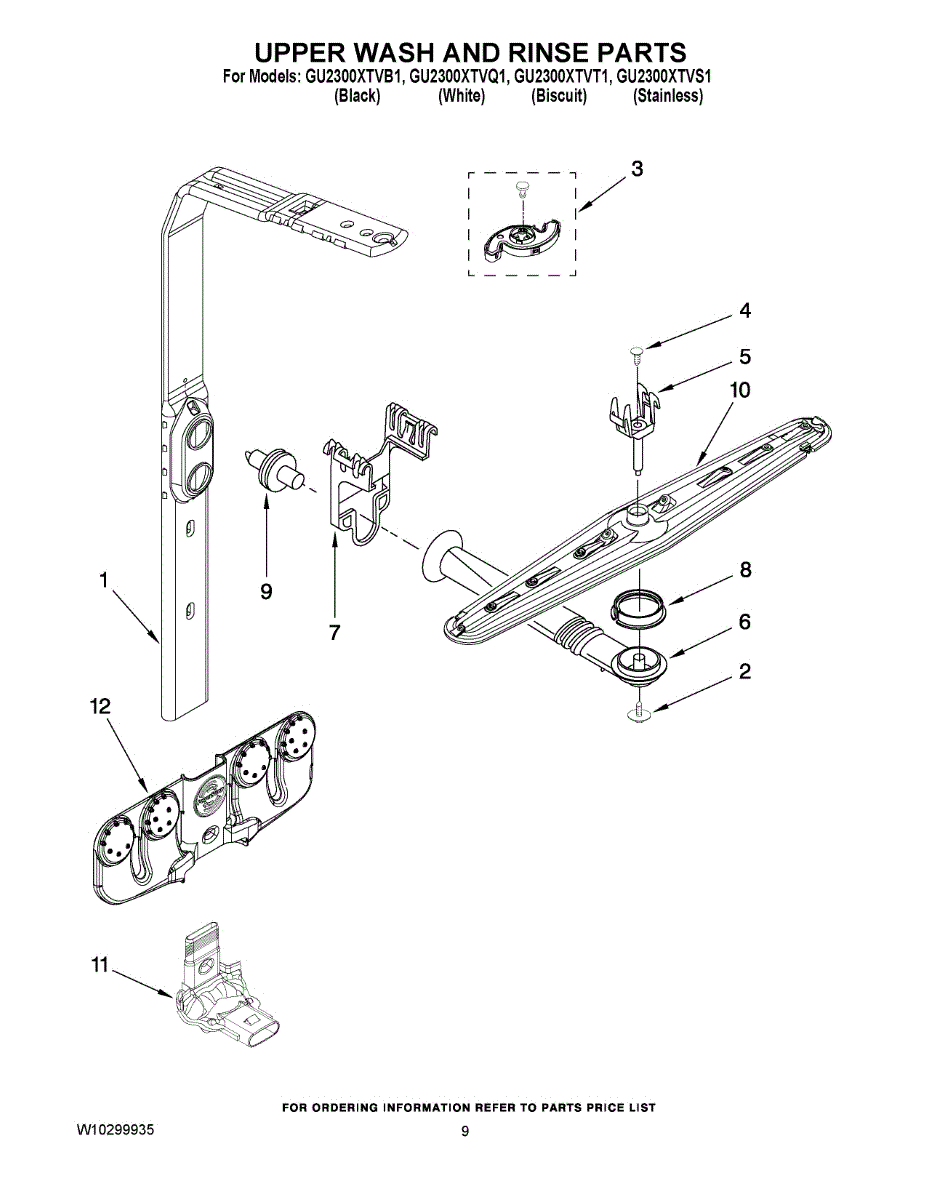 UPPER WASH AND RINSE PARTS
For Models: GU2300XTVB1, GU2300XTVQ1, GU2300XTVT1, GU2300XTVS1
(Black) (White) (Biscuit) (Stainless)

3
4
5
10
9
7
1
8
6
2
12
11

FOR ORDERING INFORMATION REFER TO PARTS PRICE LIST

W10299935

9