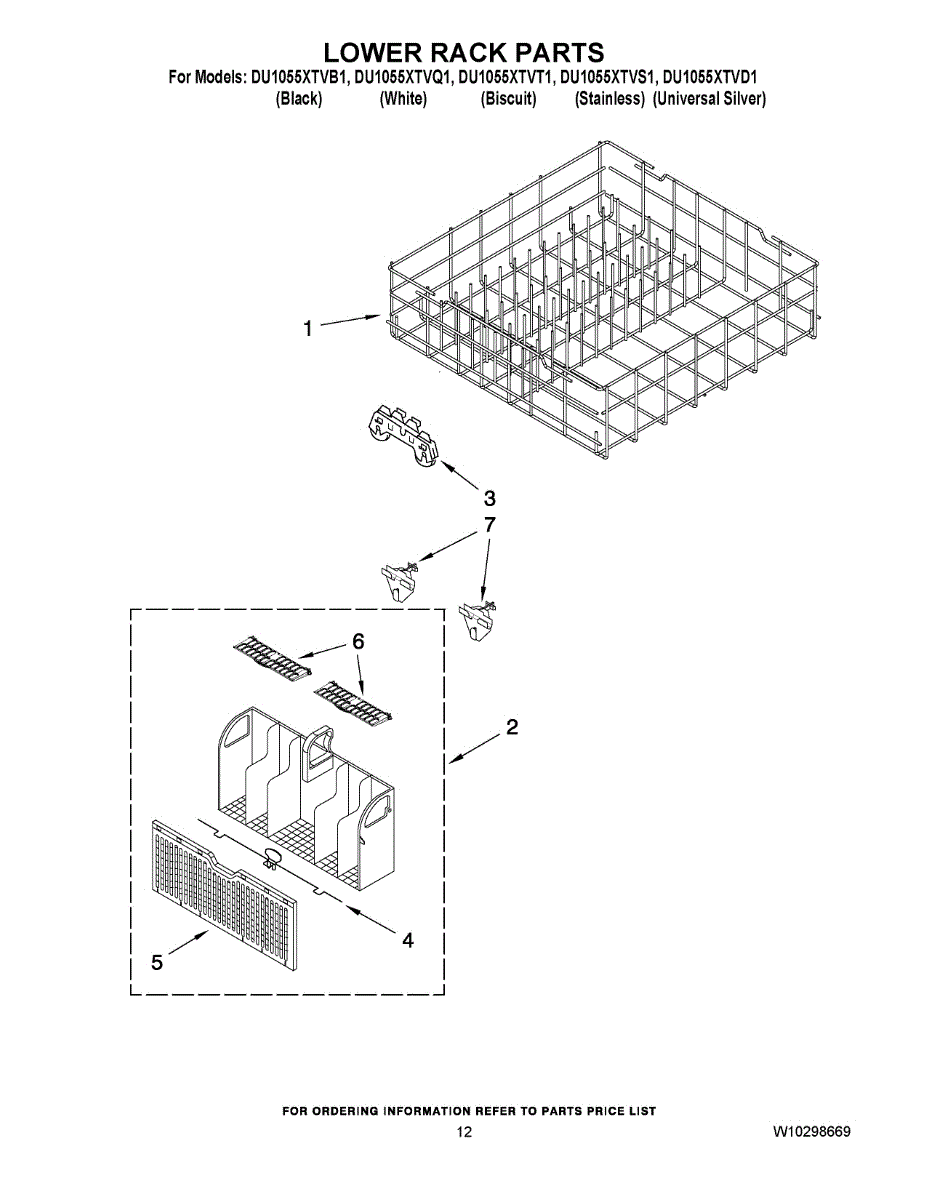 LOWER RACK PARTS
For Models: DU1055XTVB1, DU1055XTVQ1, DU1055XTVT1, DU1055XTVS1, DU1055XTVD1
(Black) (White) (Biscuit) (Stainless) (Universal Silver)

1

3

7

6

2

4

5

FOR ORDERING INFORMATION REFER TO PARTS PRICE LIST
12
W10298669