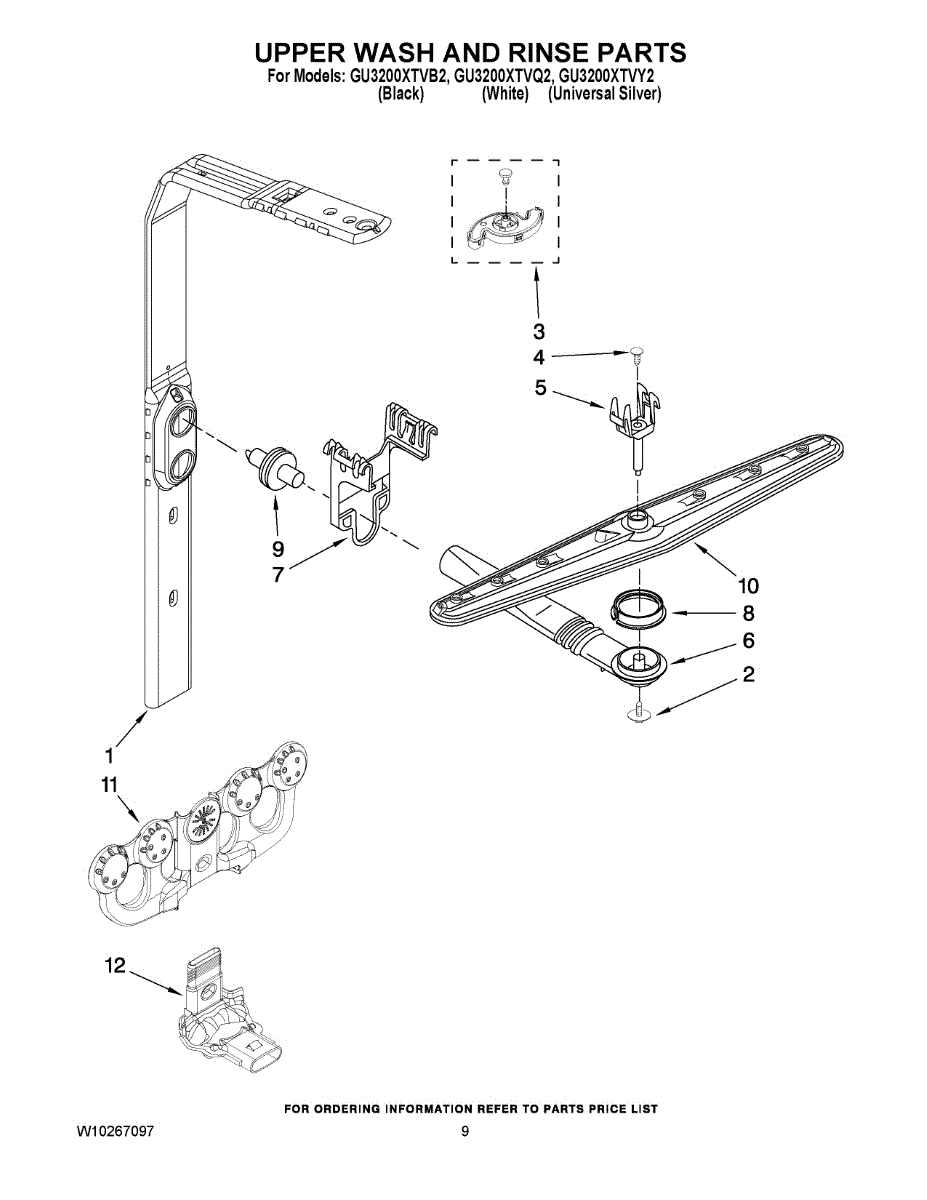 UPPER WASH AND RINSE PARTS
For Models: GU3200XTVB2, GU3200XTVQ2, GU3200XTVY2
(Black) (White) (Universal Silver)

3
4
5
9
7
10
8
6
2
1
11
12

FOR ORDERING INFORMATION REFER TO PARTS PRICE LIST
W10267097
9