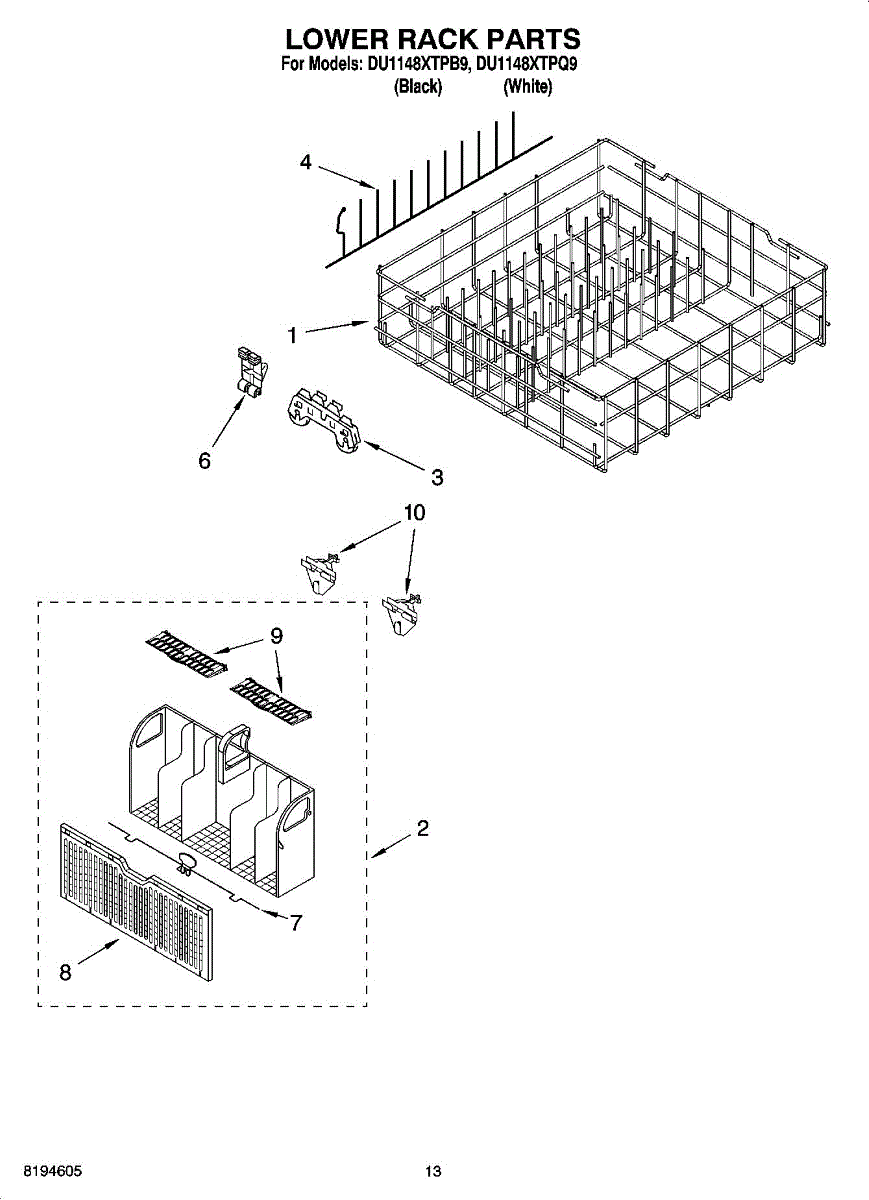 LOWER RACK PARTS
For Models: DU1148XTPB9, DU1148XTPQ9
(Black) (White)

4
1
6
3
10
9
2
7
8

8194605
13