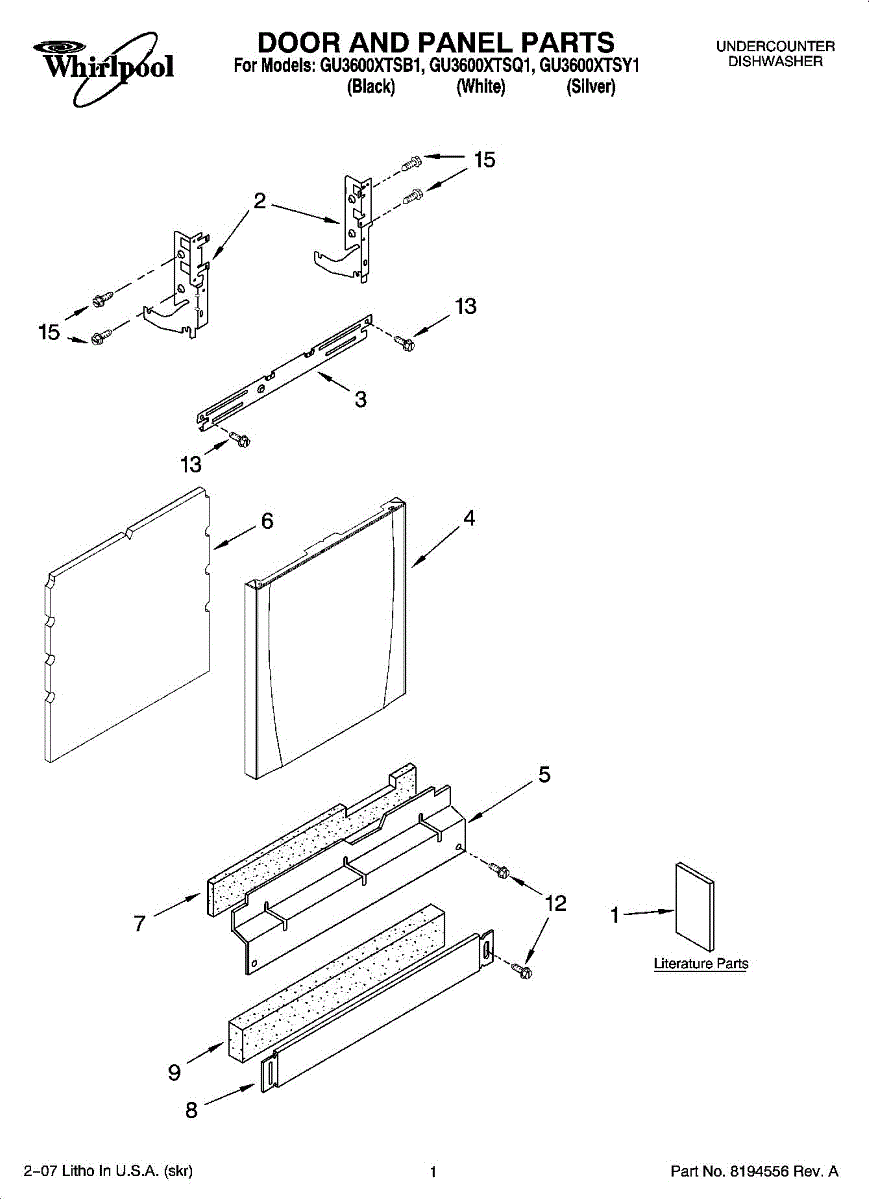 Whirlpool

DOOR AND PANEL PARTS
For Models: GU3600XTSB1, GU3600XTSQ1, GU3600XTSY1
(Black) (White) (Silver)

UNDERCOUNTER
DISHWASHER

15
2
15
13
3
13
6
4
5
7
12
1
Literature Parts
9
8

2–07 Litho In U.S.A. (skr)

1

Part No. 8194556 Rev. A