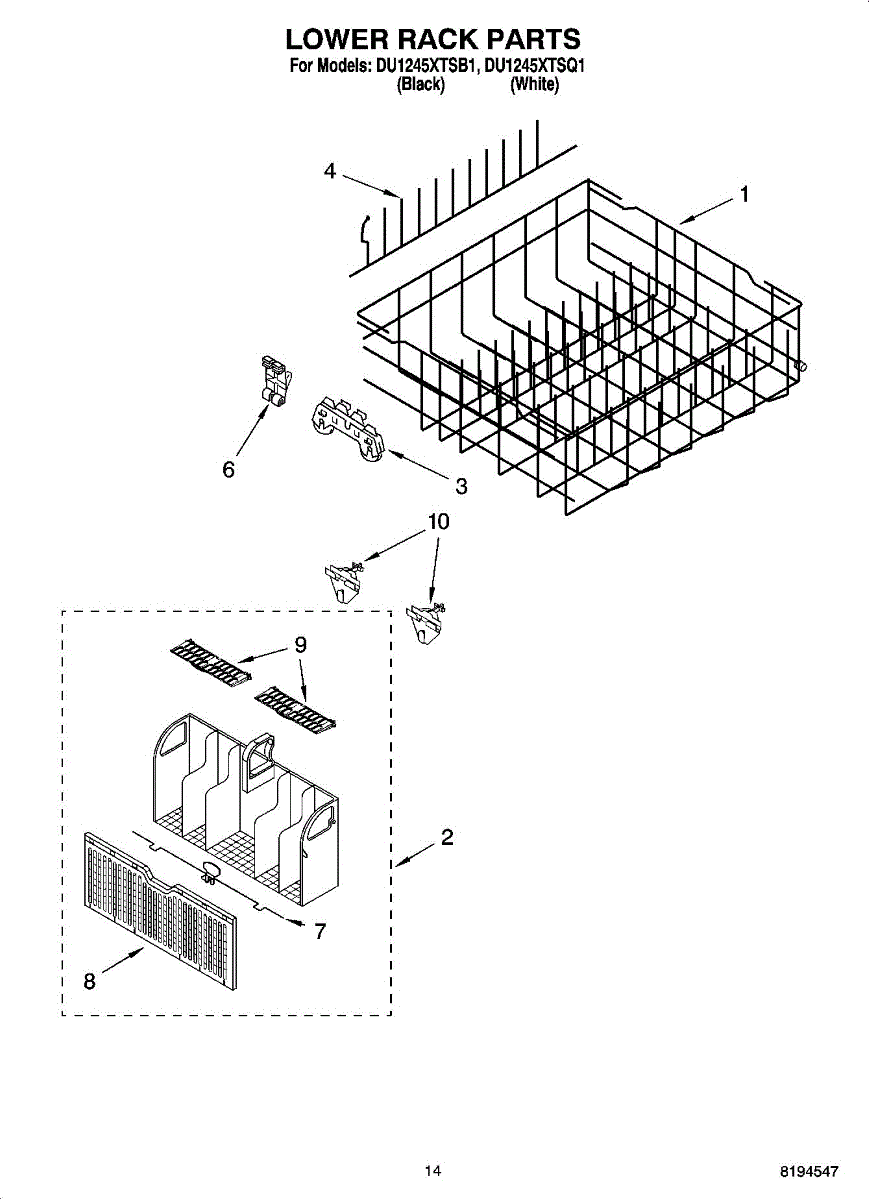 LOWER RACK PARTS
For Models: DU1245XTSB1, DU1245XTSQ1
(Black) (White)

4
1
6
3
10
9
2
7
8

14
8194547