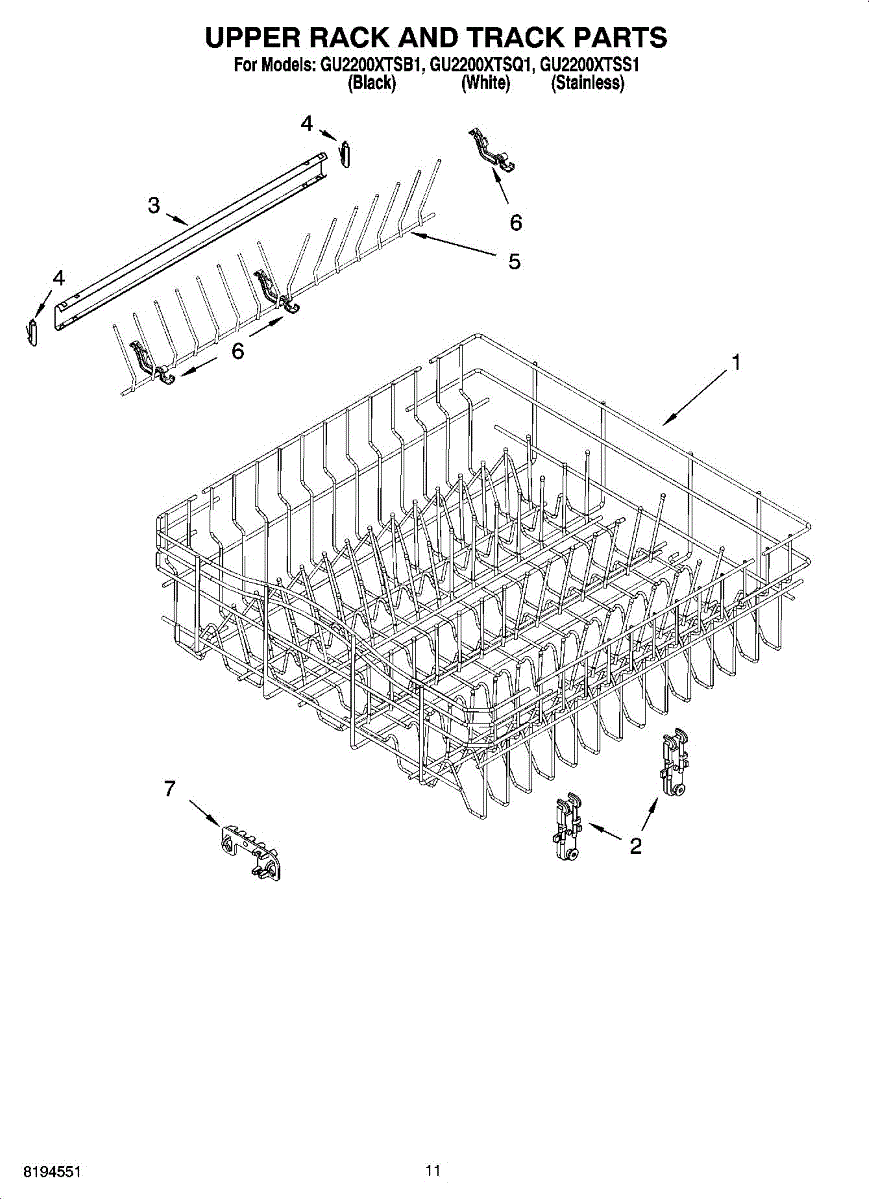 UPPER RACK AND TRACK PARTS
For Models: GU2200XTSB1, GU2200XTSQ1, GU2200XTSS1
(Black) (White) (Stainless)

4
3
6
5
4
6
1
7
2

8194551
11