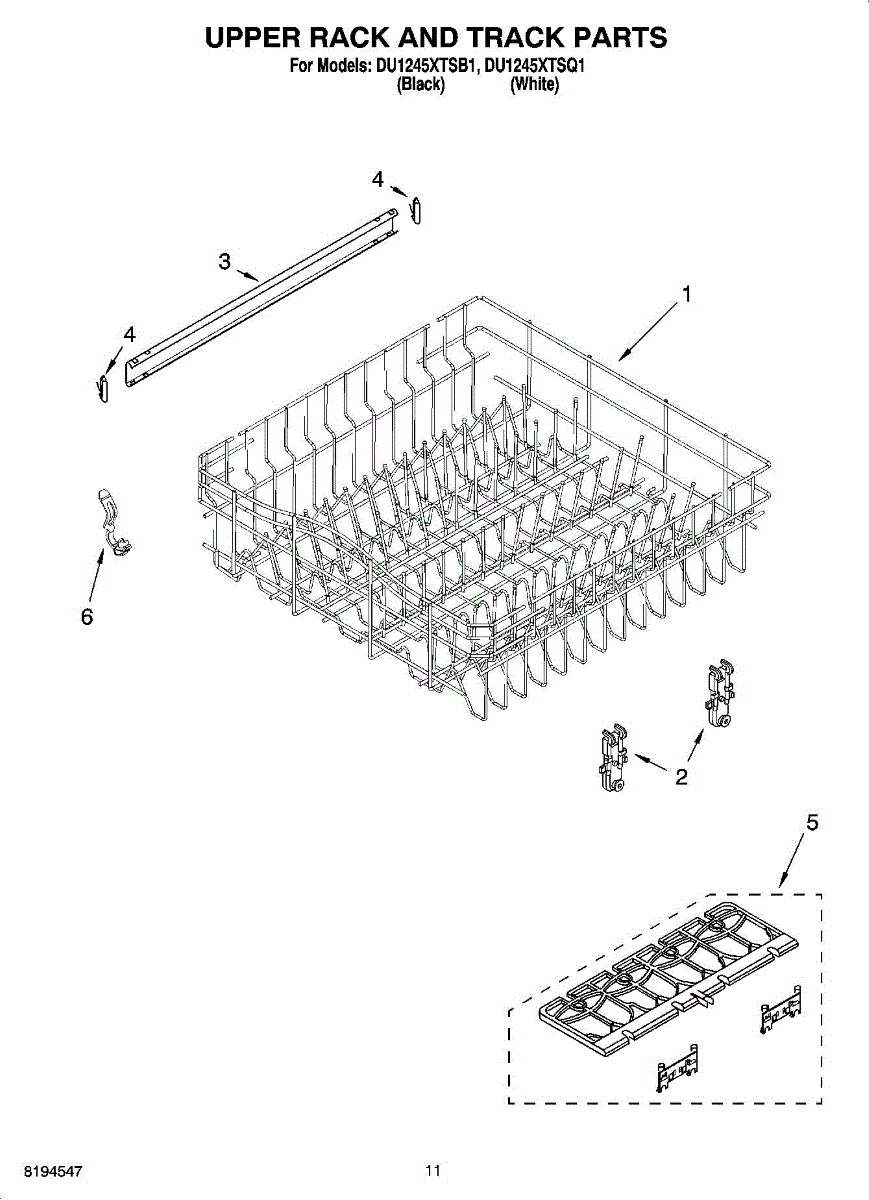 UPPER RACK AND TRACK PARTS
For Models: DU1245XTSB1, DU1245XTSQ1
(Black) (White)

4
3
1
4
6
2
5

8194547
11