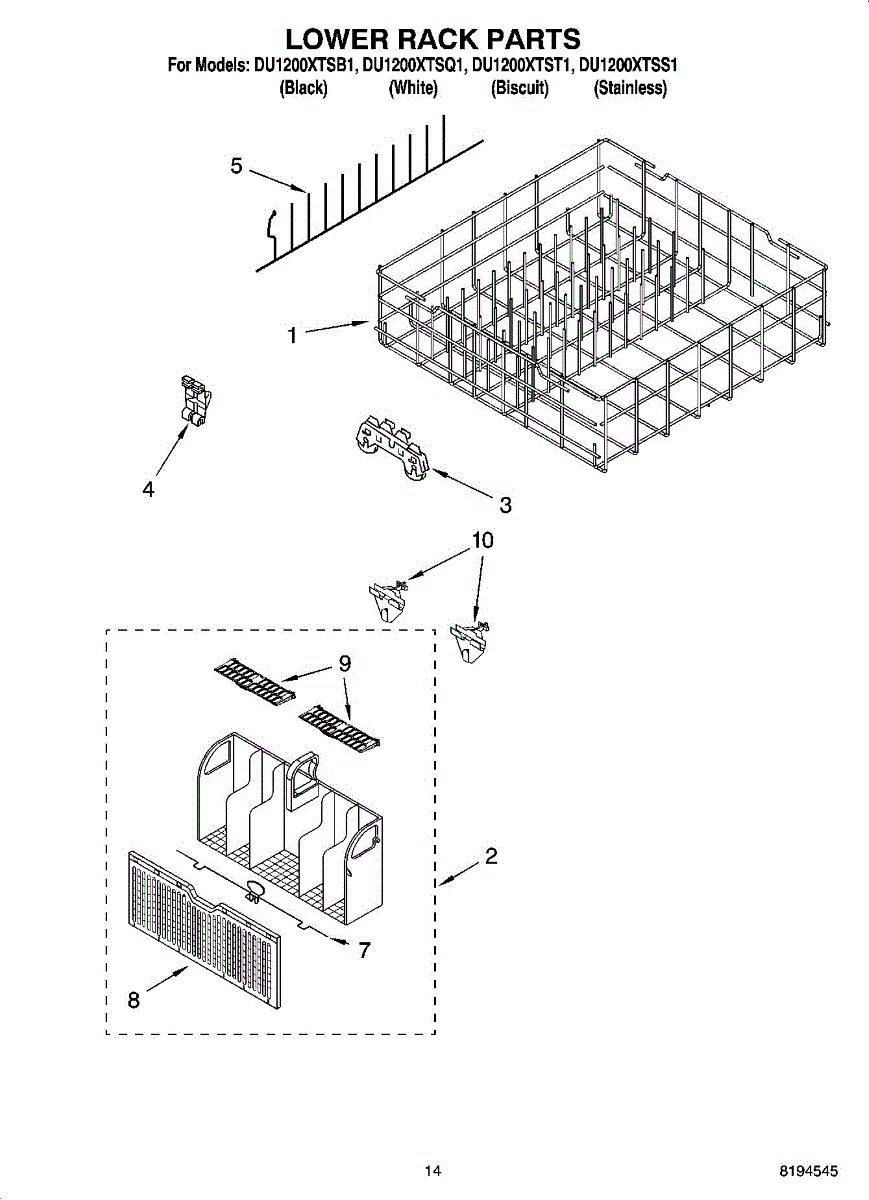 LOWER RACK PARTS
For Models: DU1200XTSB1, DU1200XTSQ1, DU1200XTST1, DU1200XTSS1
(Black) (White) (Biscuit) (Stainless)

5
1
4
3
10
9
2
7
8

14
8194545