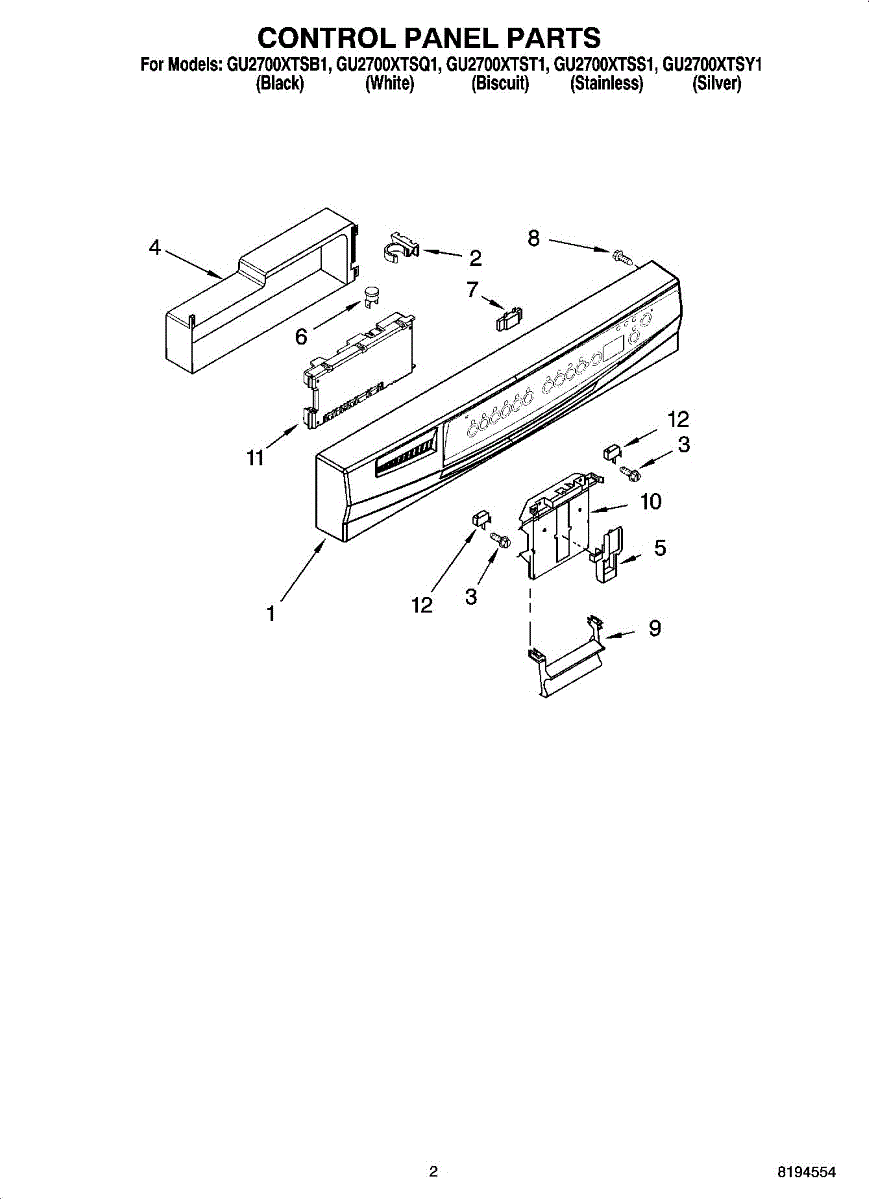 CONTROL PANEL PARTS
For Models: GU2700XTSB1, GU2700XTSQ1, GU2700XTST1, GU2700XTSS1, GU2700XTSY1
(Black) (White) (Biscuit) (Stainless) (Silver)

4
2
8
7
6
11
12
3
10
5
1
12
3
9

2
8194554