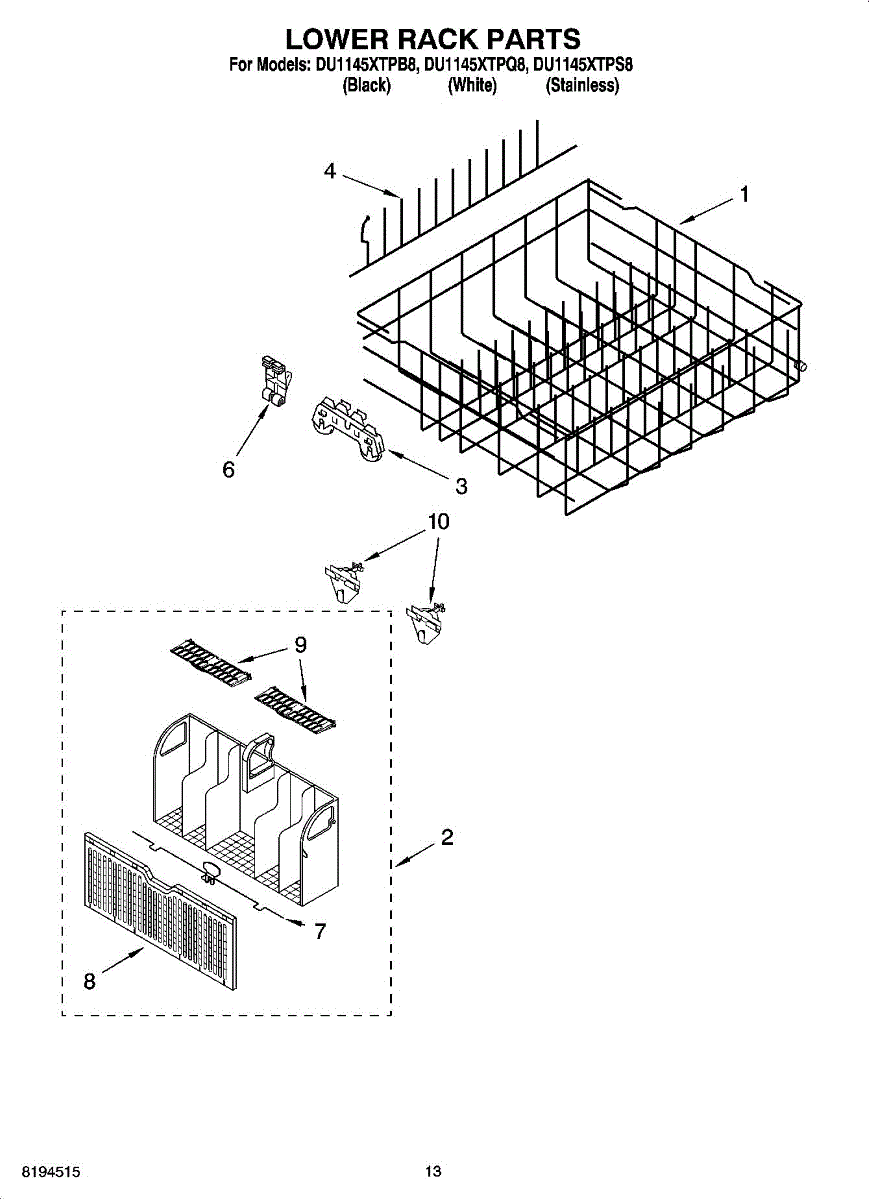 LOWER RACK PARTS
For Models: DU1145XTPB8, DU1145XTPQ8, DU1145XTPS8
(Black) (White) (Stainless)

4
1
6
3
10
9
2
7
8

8194515
13