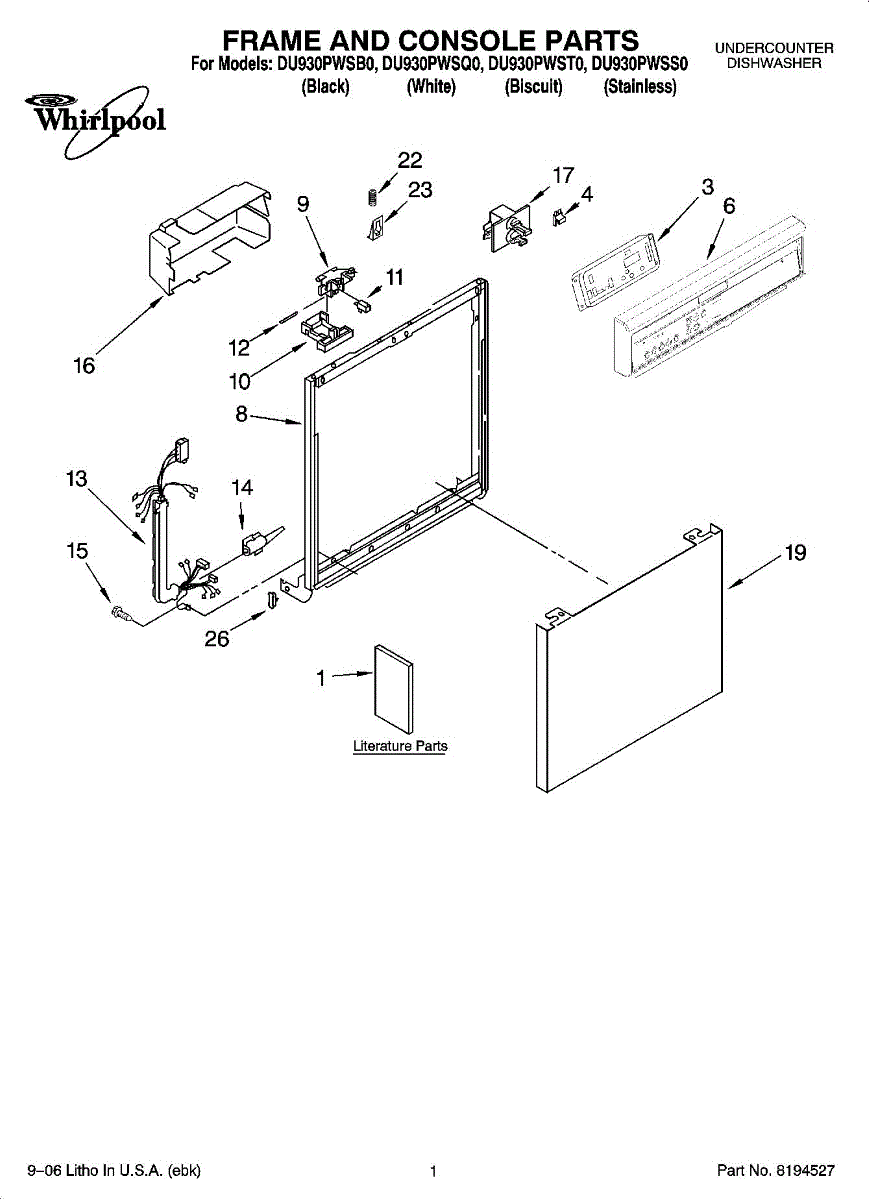 FRAME AND CONSOLE PARTS
For Models: DU930PWSB0, DU930PWSQ0, DU930PWST0, DU930PWSS0
(Black) (White) (Biscuit) (Stainless)

UNDERCOUNTER DISHWASHER

Whirlpool

22
23
17
4
3
6
9
11
12
10
16
8
13
14
15
26
19
1

Literature Parts

9–06 Litho In U.S.A. (ebk)

1

Part No. 8194527