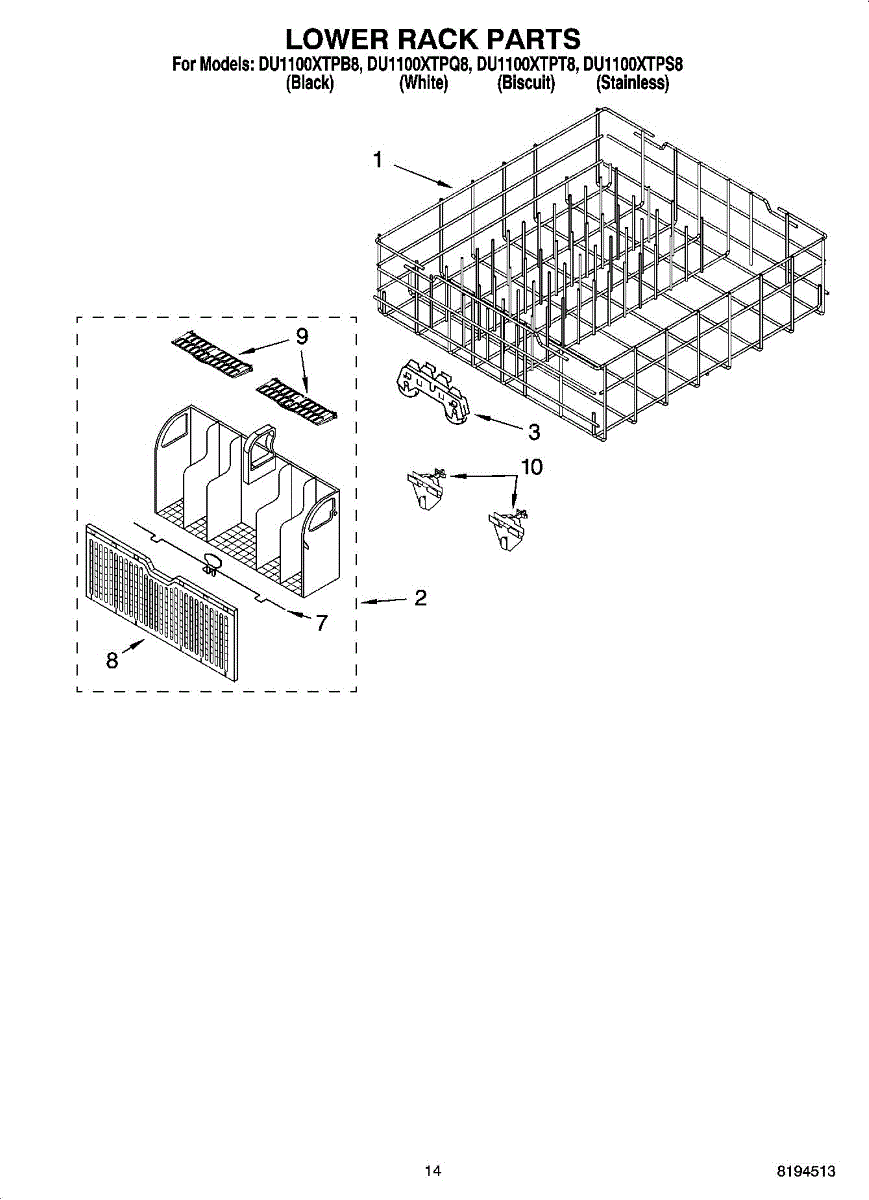 LOWER RACK PARTS
For Models: DU1100XTPB8, DU1100XTPQ8, DU1100XTPT8, DU1100XTPS8
(Black) (White) (Biscuit) (Stainless)

1

9

3

10

2

7

8

14

8194513