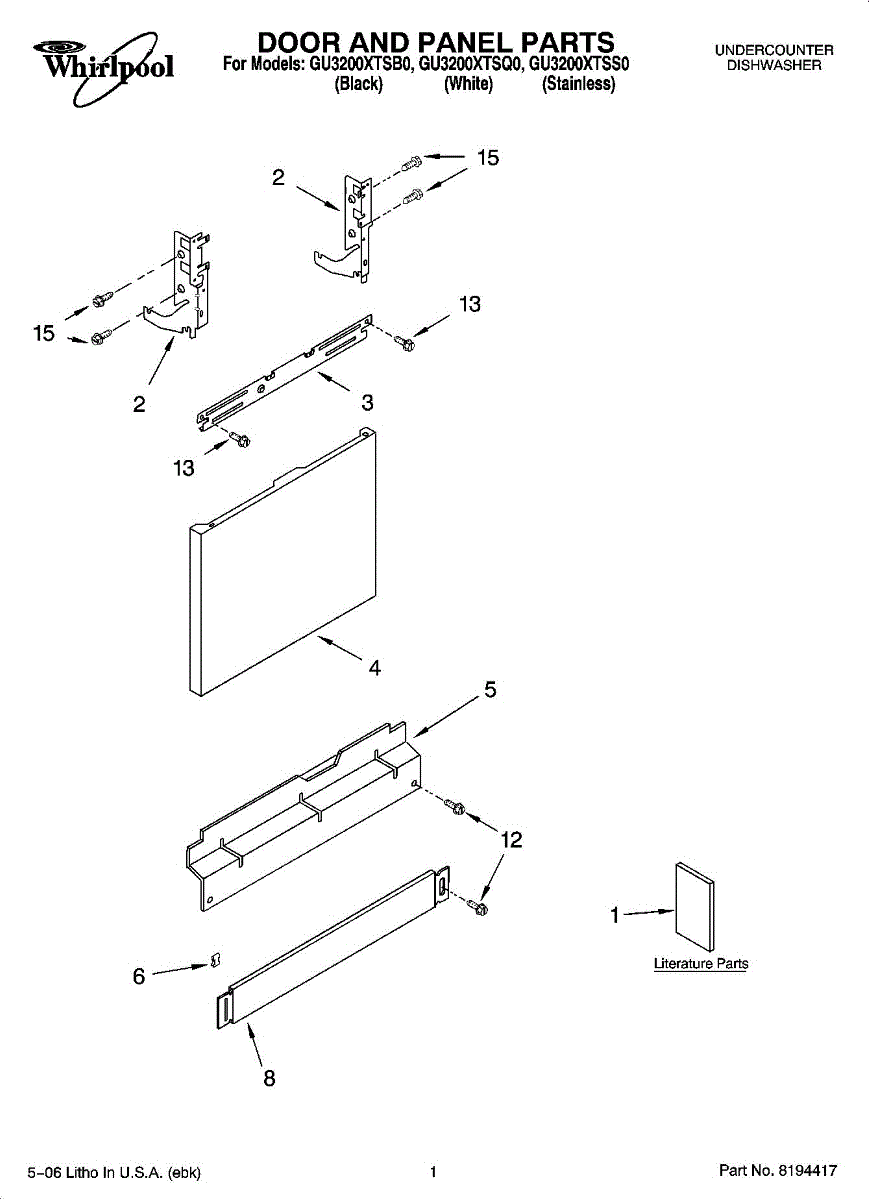 Whirlpool

DOOR AND PANEL PARTS
For Models: GU3200XTSB0, GU3200XTSQ0, GU3200XTSS0
(Black) (White) (Stainless)

UNDERCOUNTER
DISHWASHER

15
2
15
2
13
3
13
4
5
12
1
Literature Parts
6
8

5-06 Litho In U.S.A. (ebk)

1

Part No. 8194417